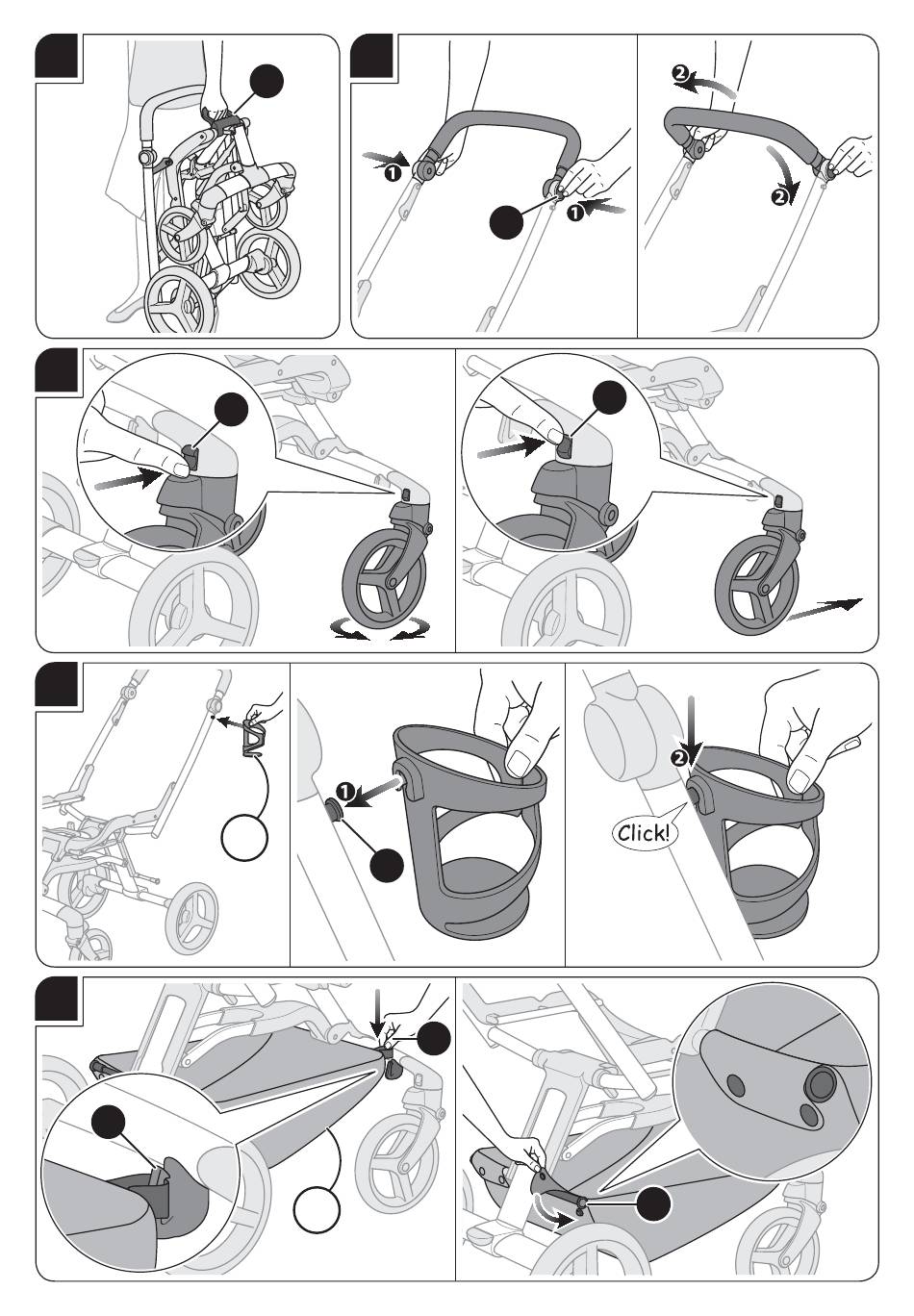 ❶
❶
❷
❷
❶
❷
Click!