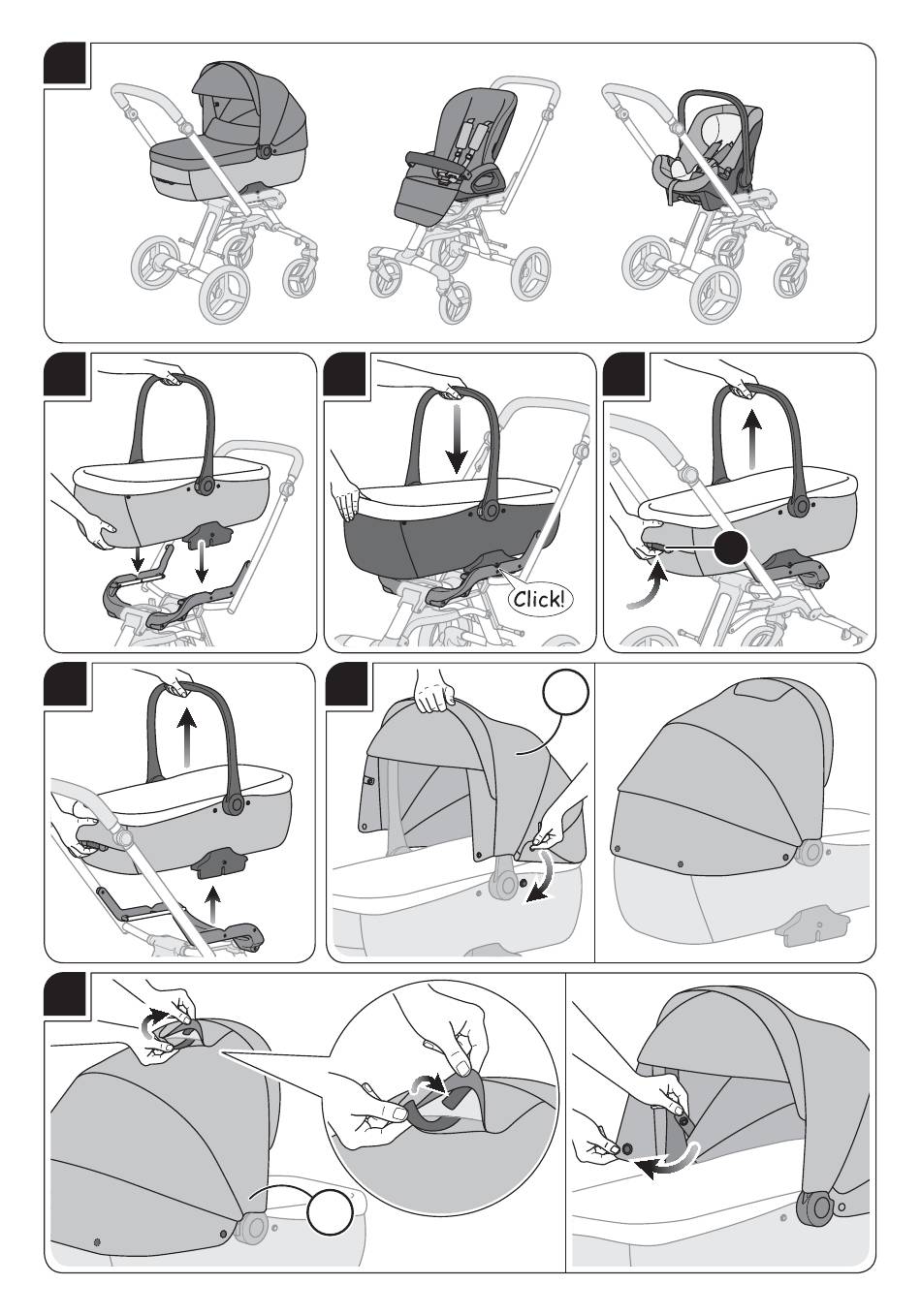 Click!