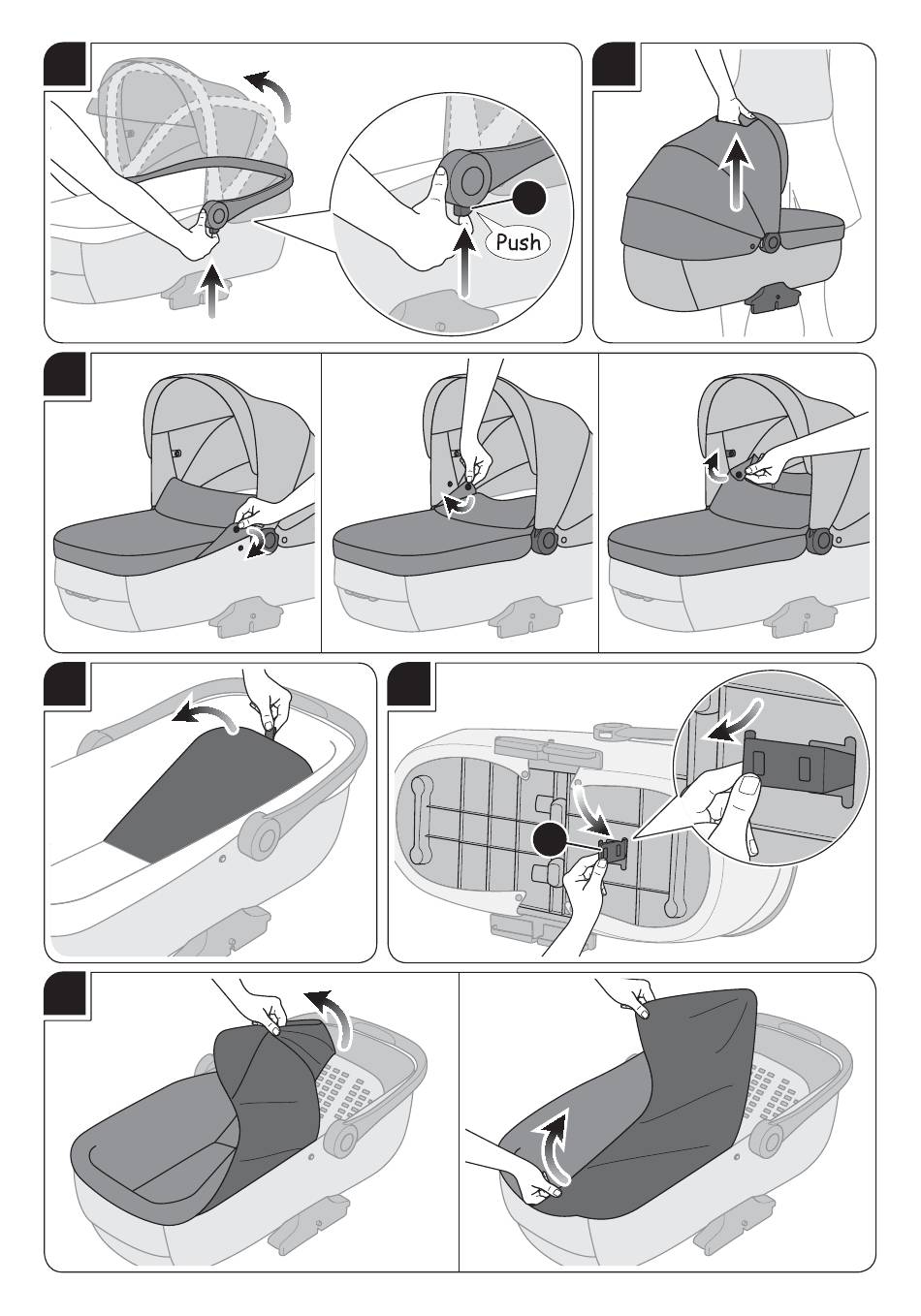 Push