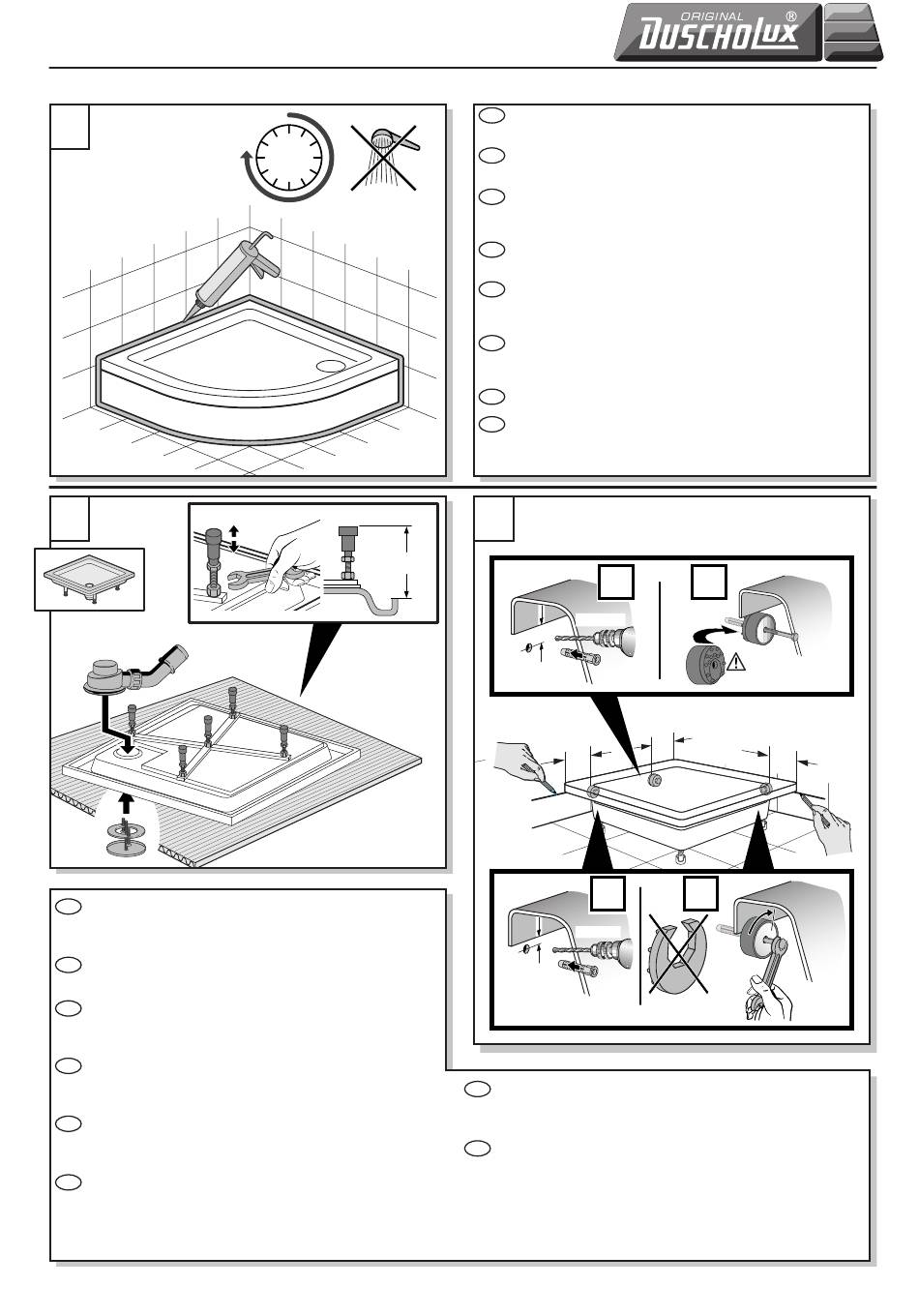 ORIGINAL
DUSCHOLUX
®