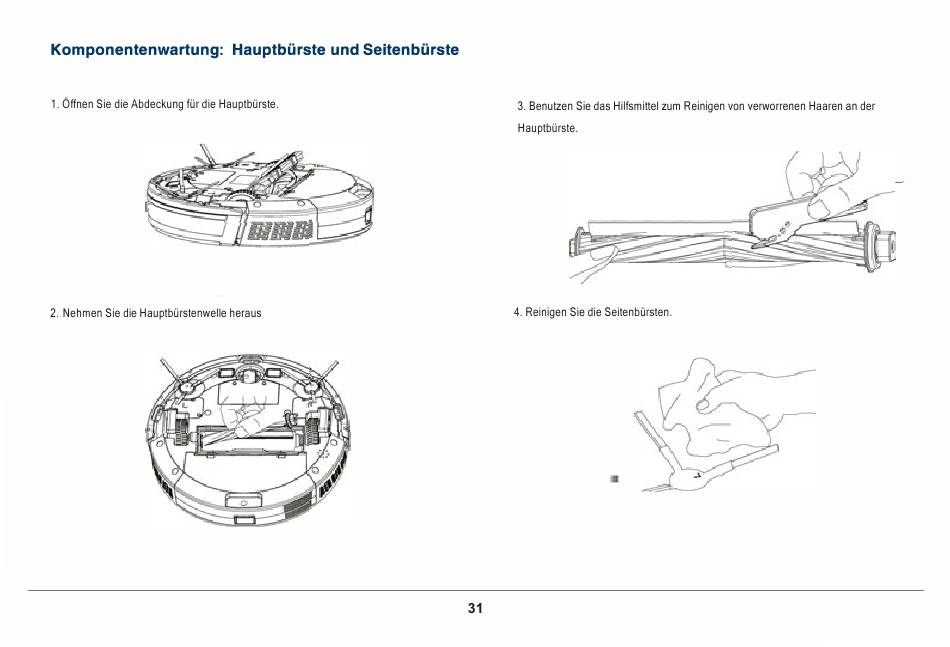 Komponentenwartung:  Hauptbürste und Seitenbürste

1. Öffnen Sie die Abdeckung für die Hauptbürste.

2. Nehmen Sie die Hauptbürstenwelle heraus

3. Benutzen Sie das Hilfsmittel zum Reinigen von verworrenen Haaren an der Hauptbürste.

4. Reinigen Sie die Seitenbürsten.

31