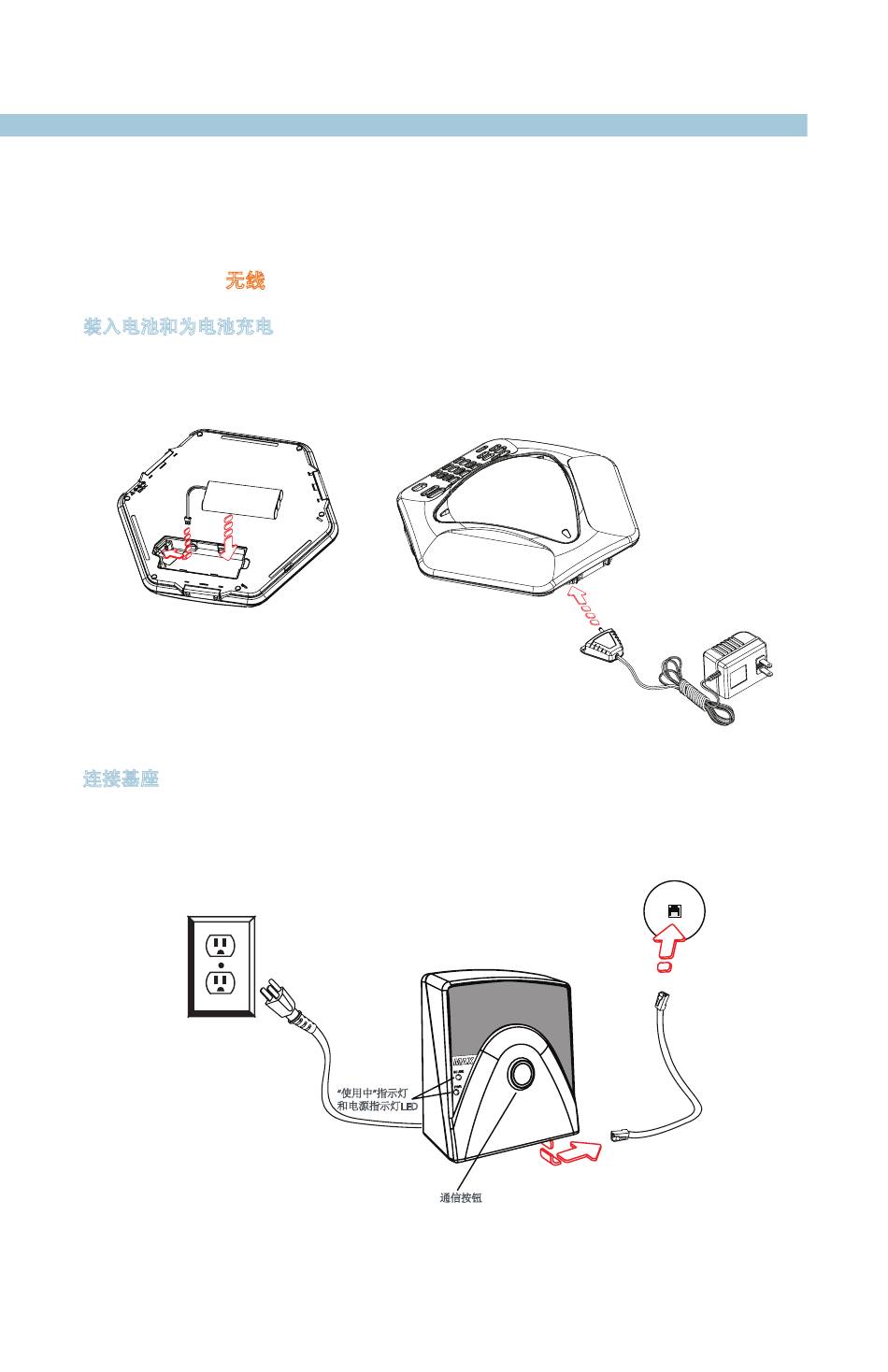 无线

装入电池和为电池充电

连接基座

MAX

"使用中"指示灯
和电源指示灯LED

通信按钮