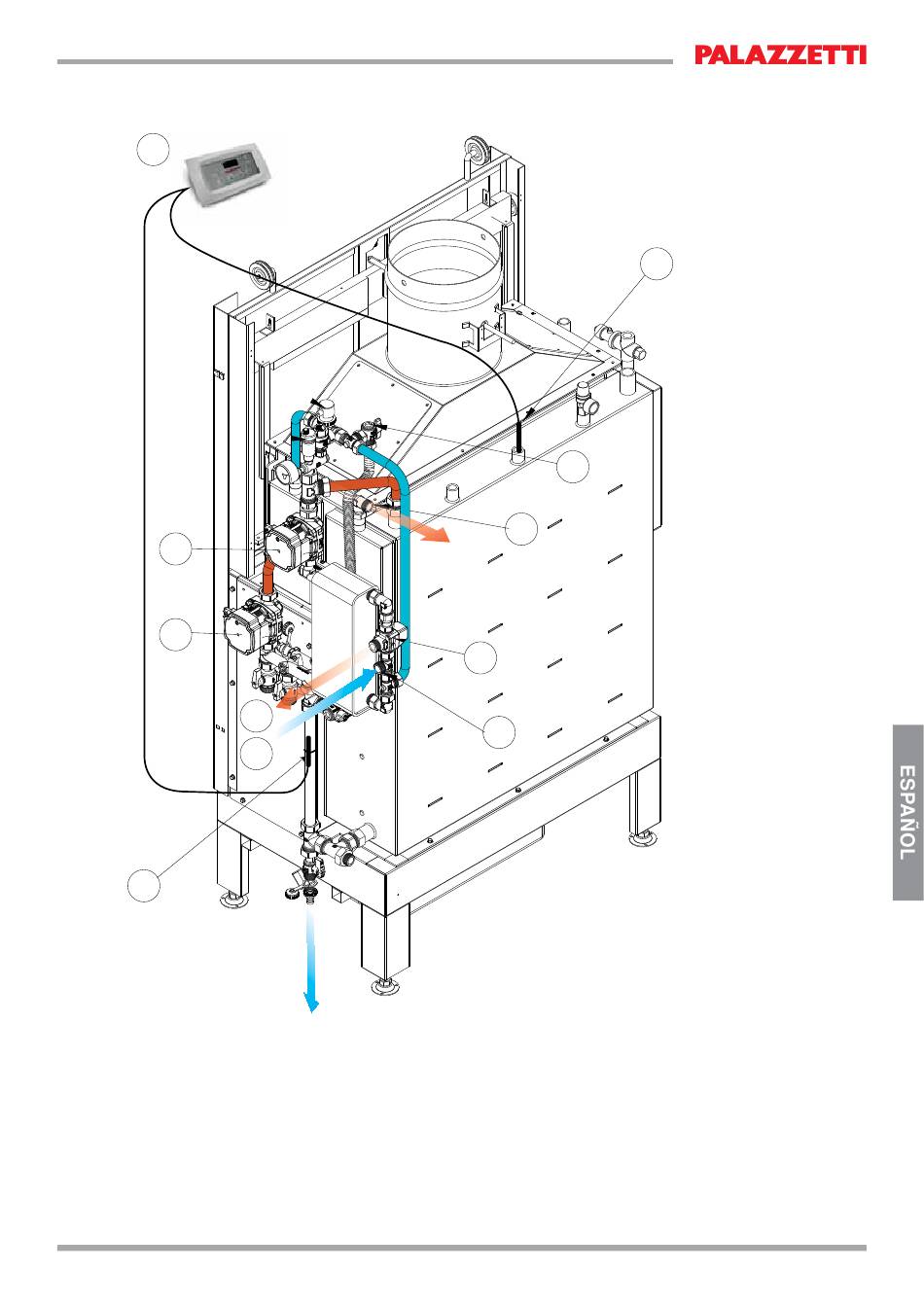 PALAZZETTI

ESPAÑOL