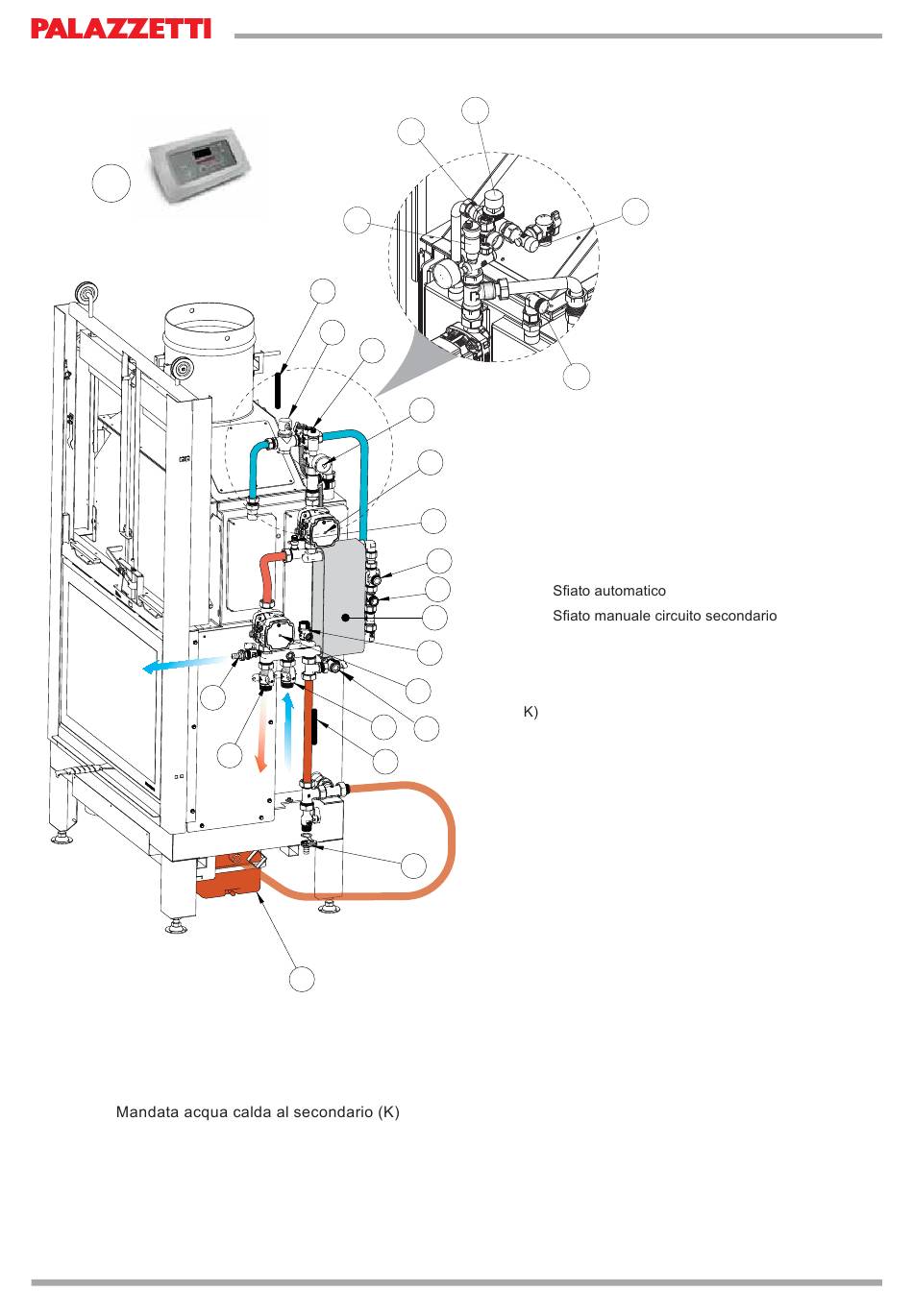 PALAZZETTI

Sfiato automatico

Sfiato manuale circuito secondario

K)

Mandata acqua calda al secondario (K)