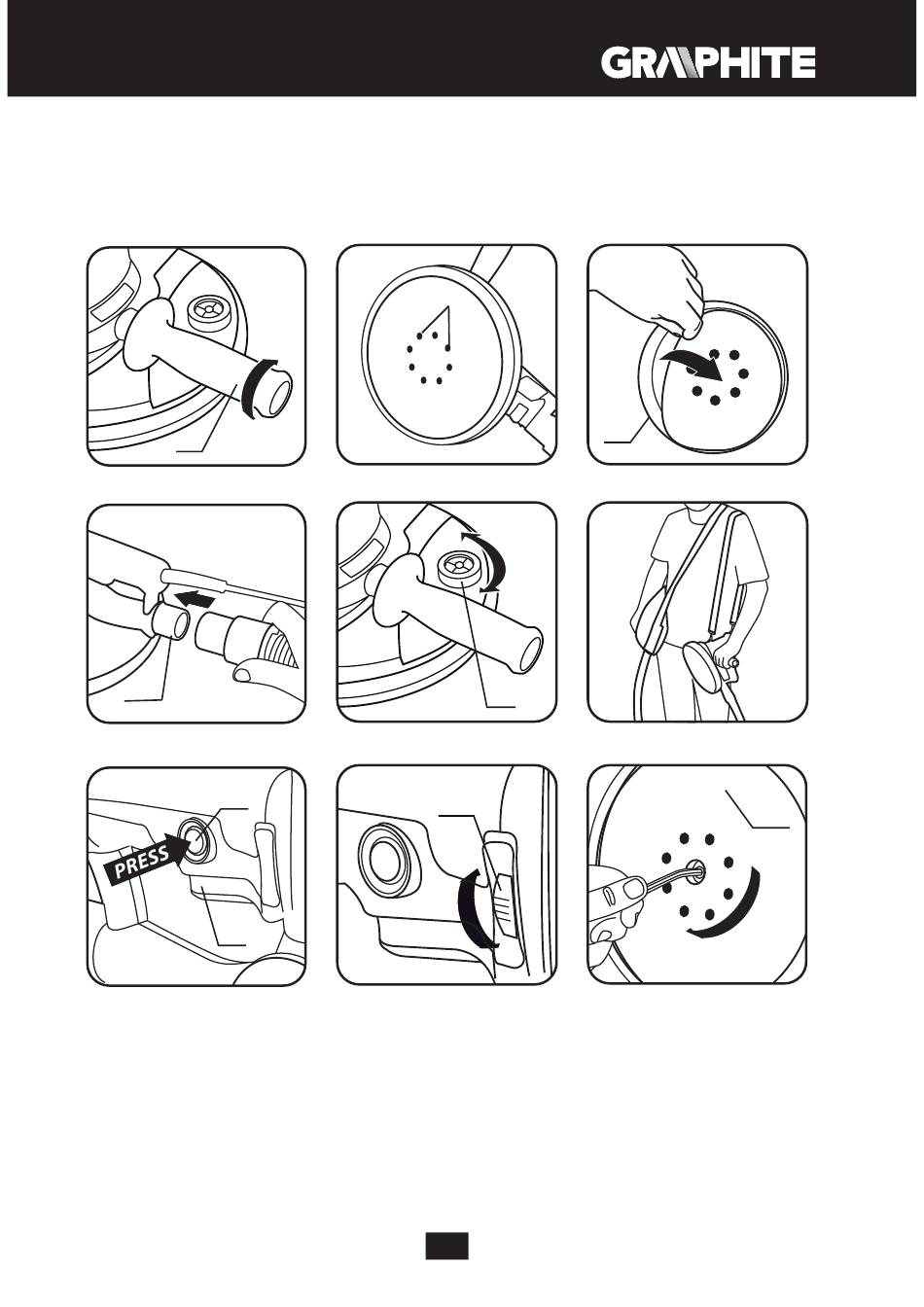 GRAPHITE

PRESS