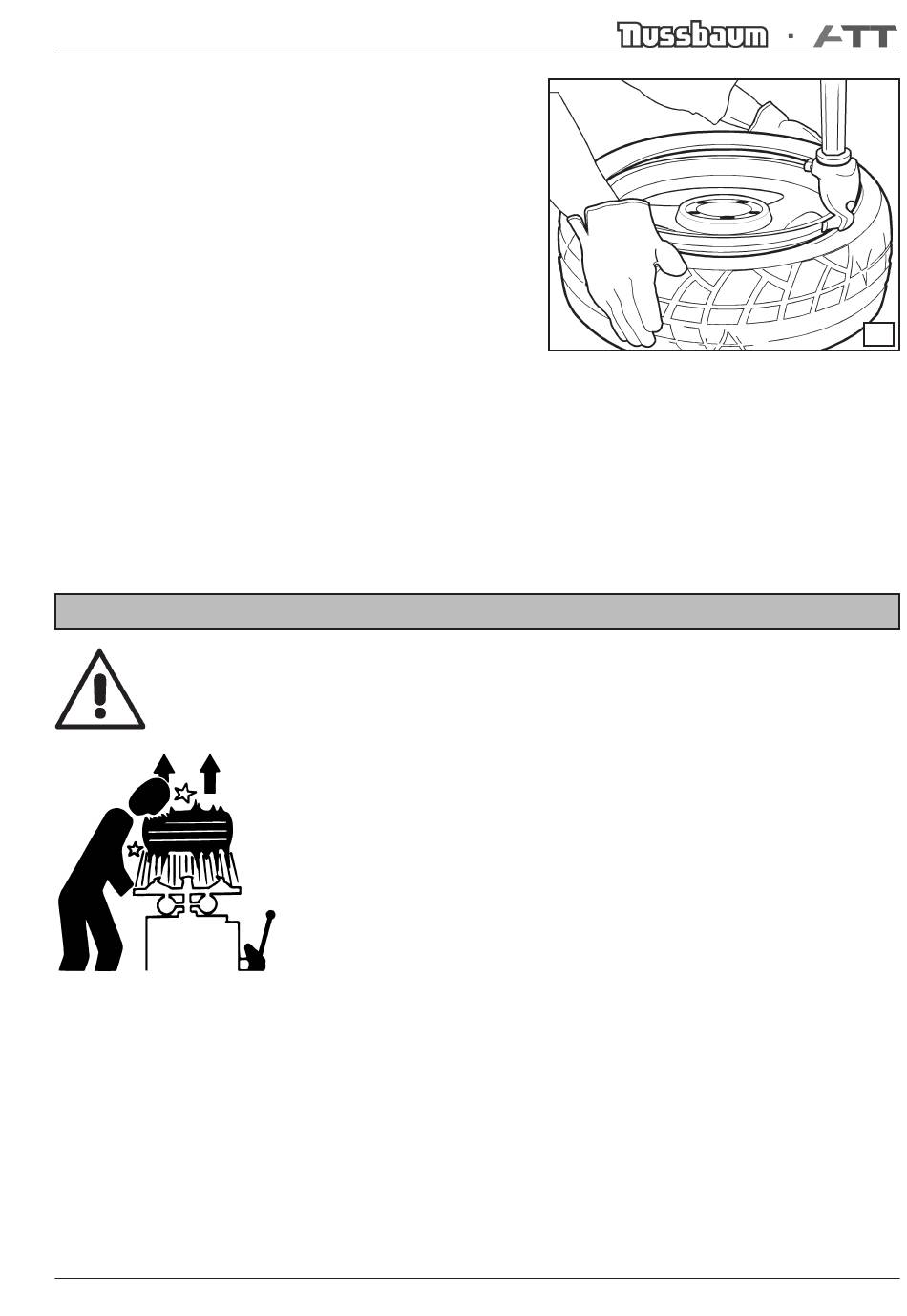 Nussbaum · ATT