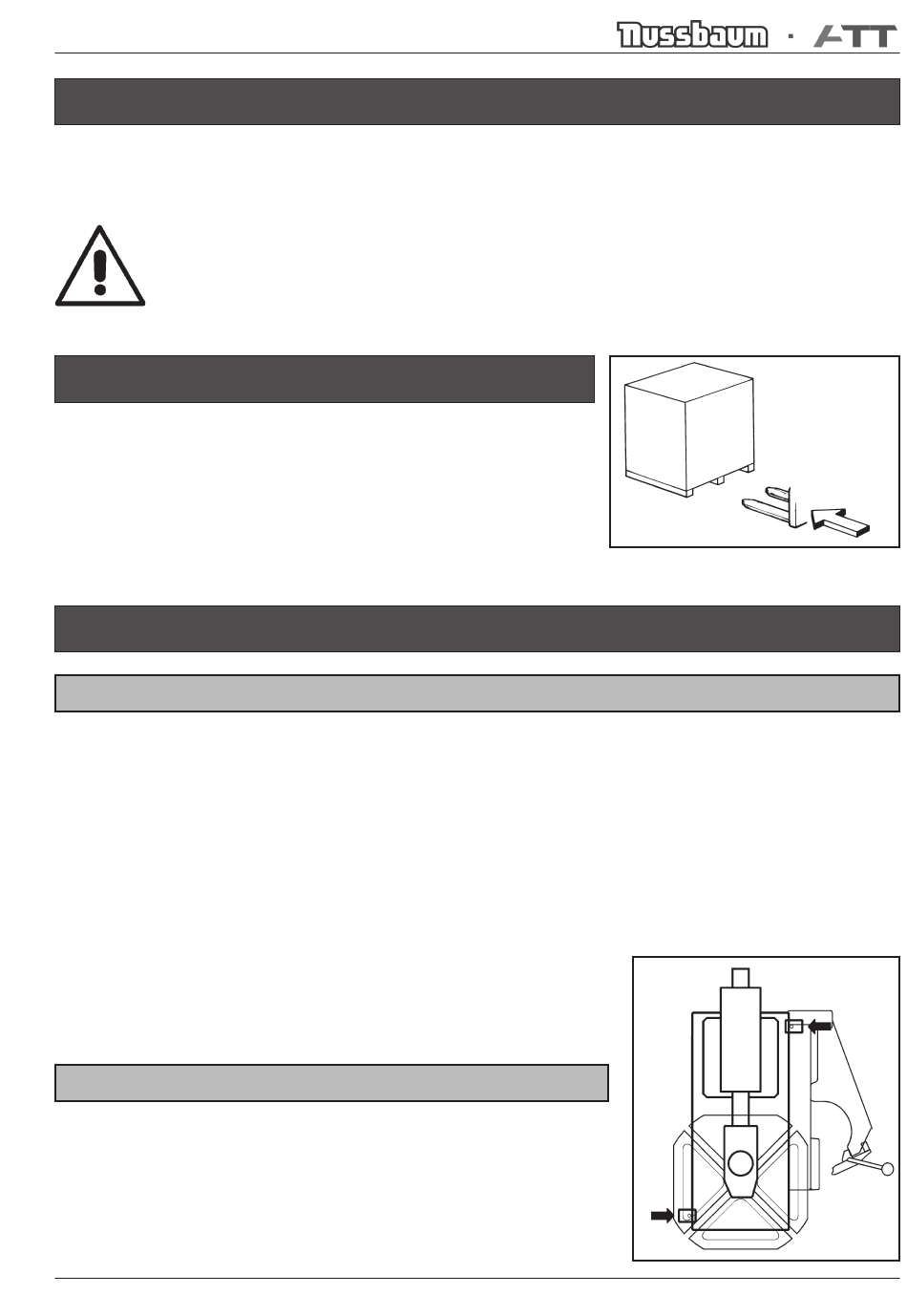 Nussbaum · ATT