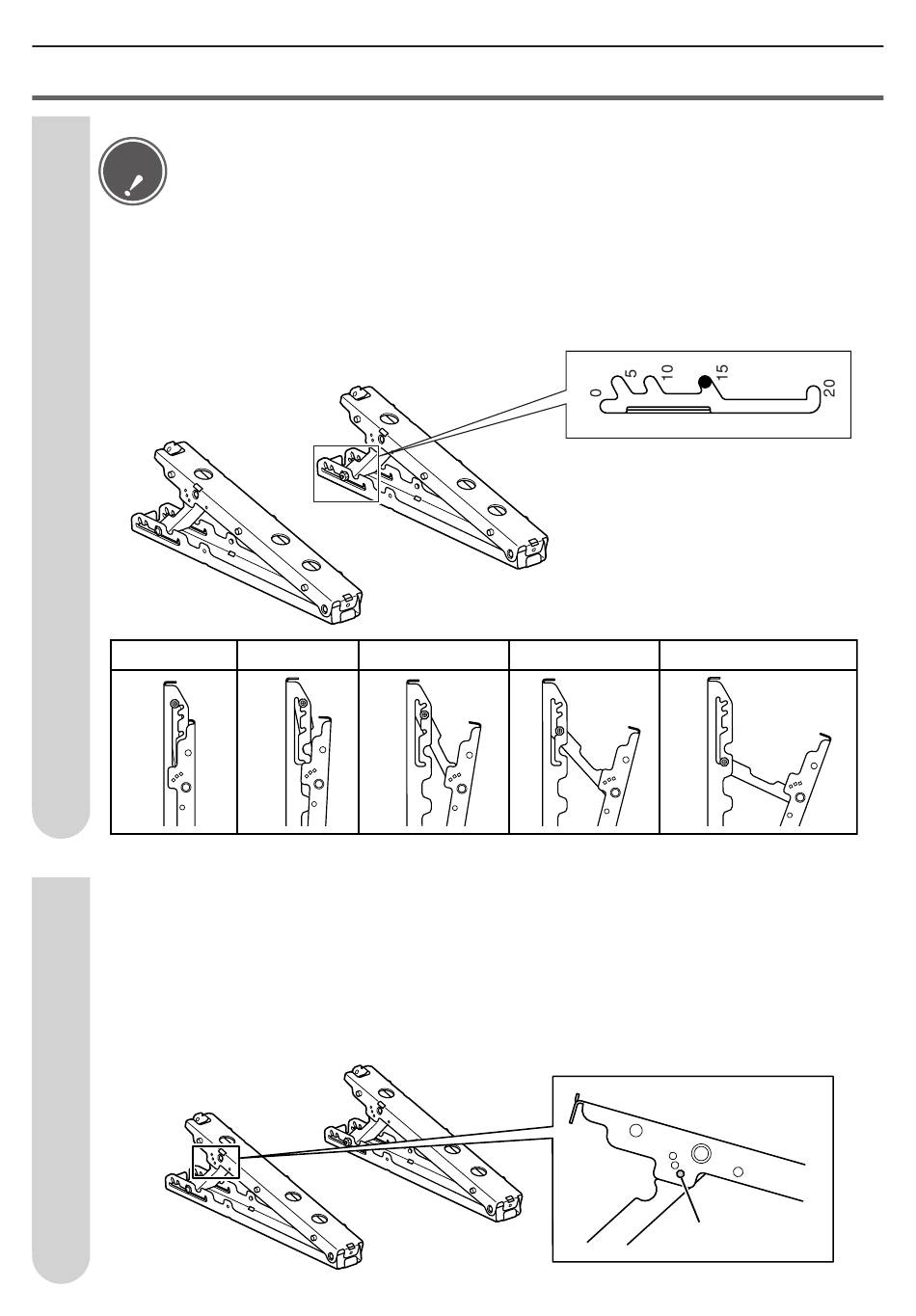 0
5
10
15
20