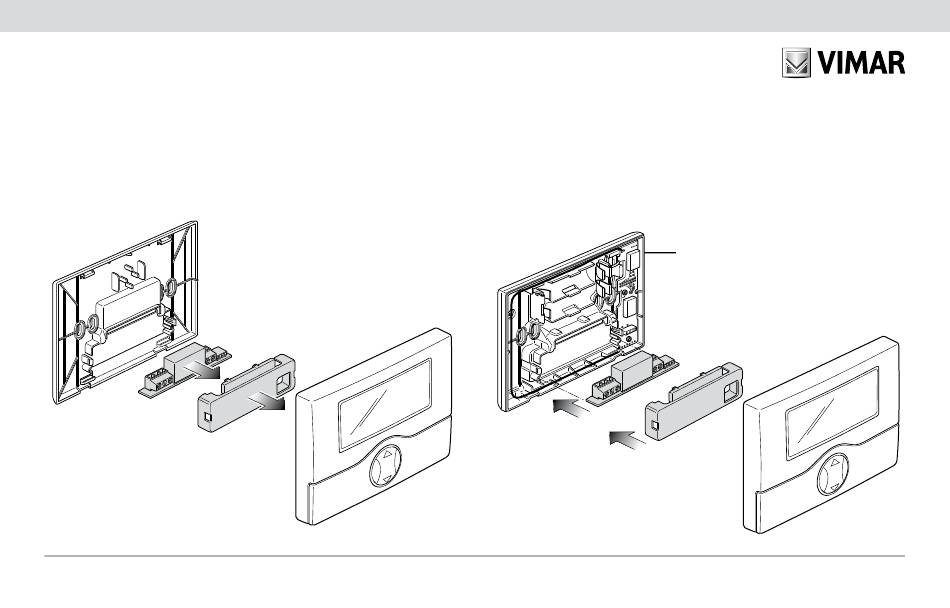 VIMAR