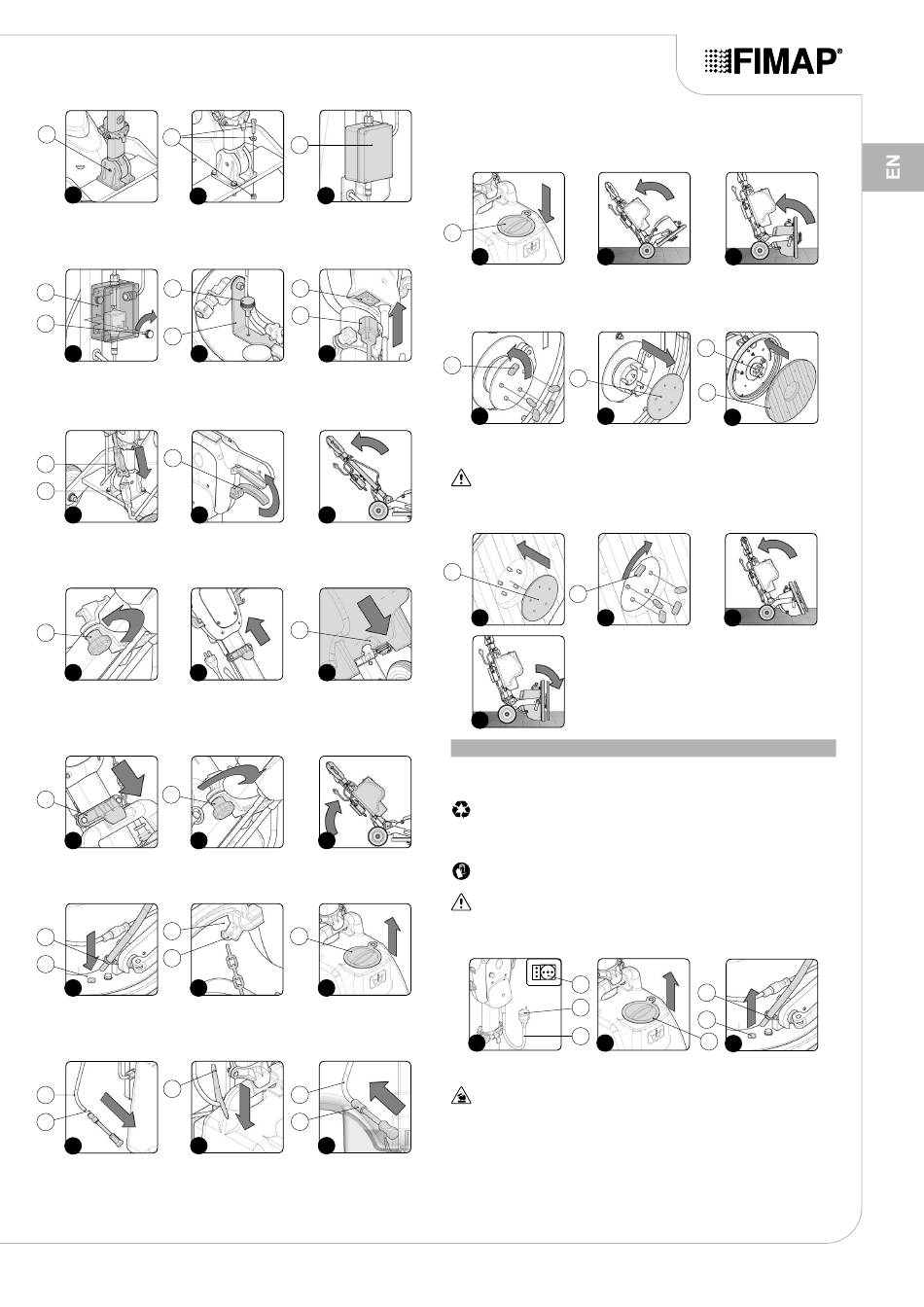 FIMAP®

EN