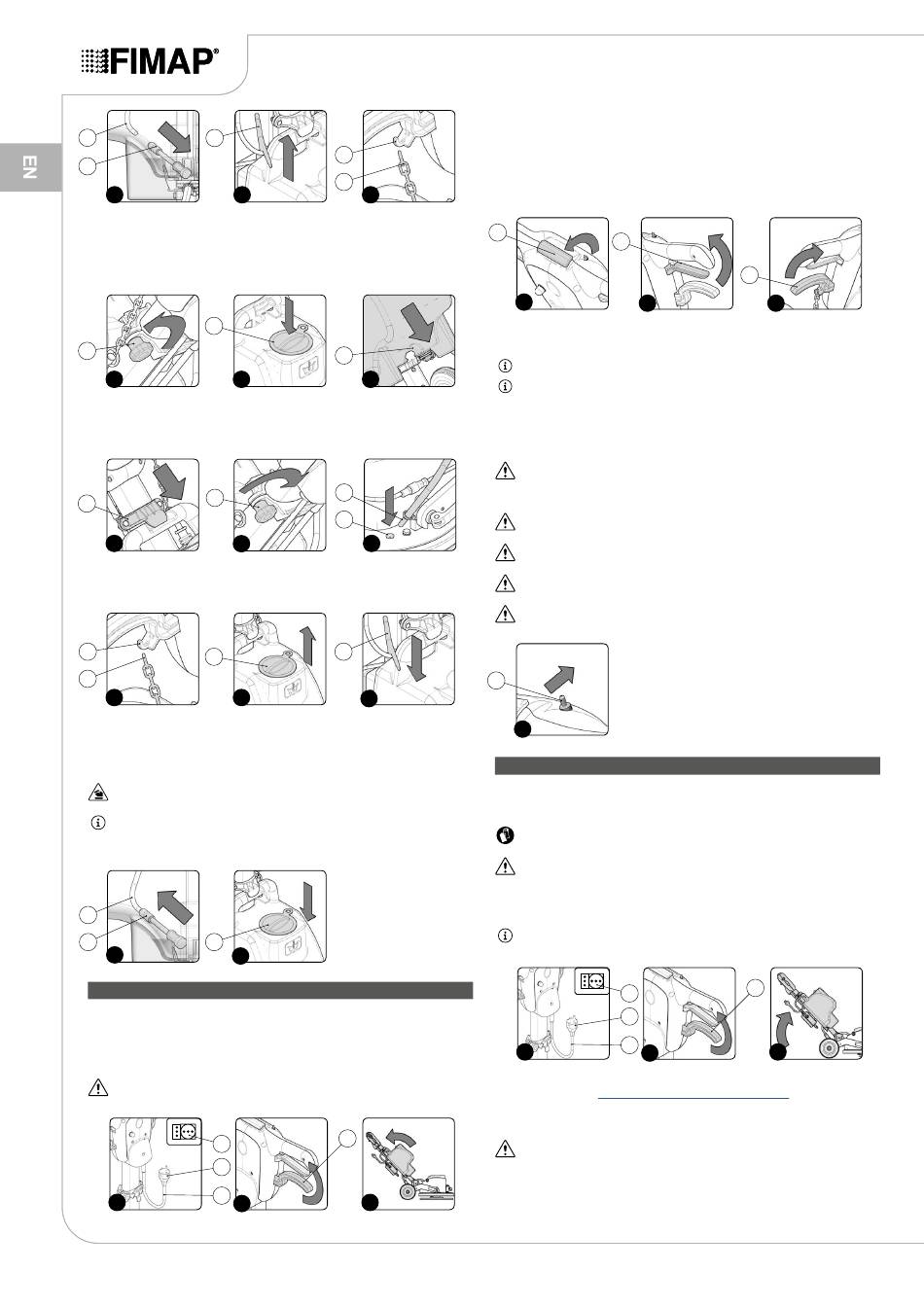 FIMAP®

EN