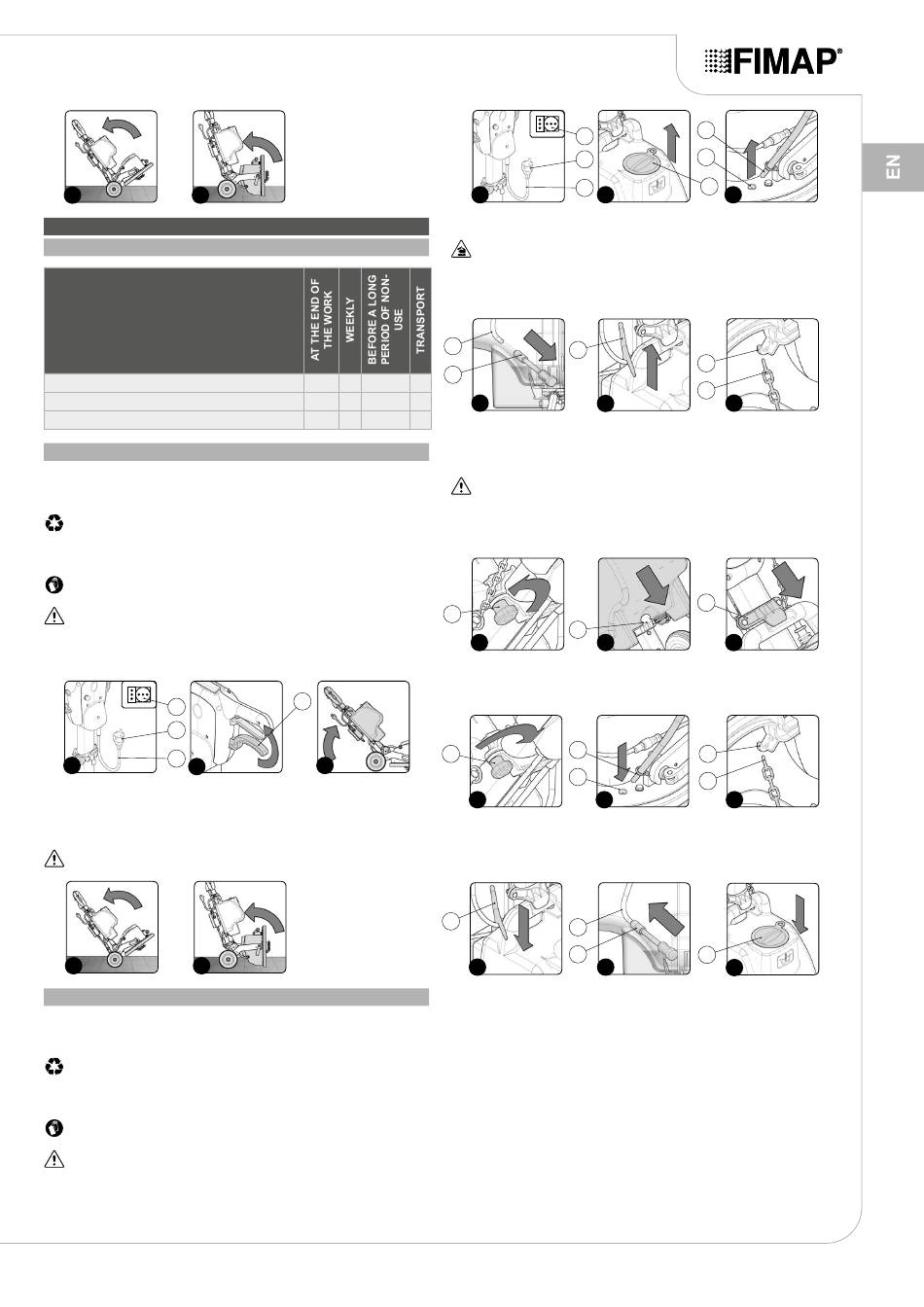 FIMAP®

EN

| | AT THE END OF THE WORK | WEEKLY | BEFORE A LONG PERIOD OF NON-USE | TRANSPORT |
|---|---|---|---|---|
| | | | | |
| | | | | |
| | | | | |