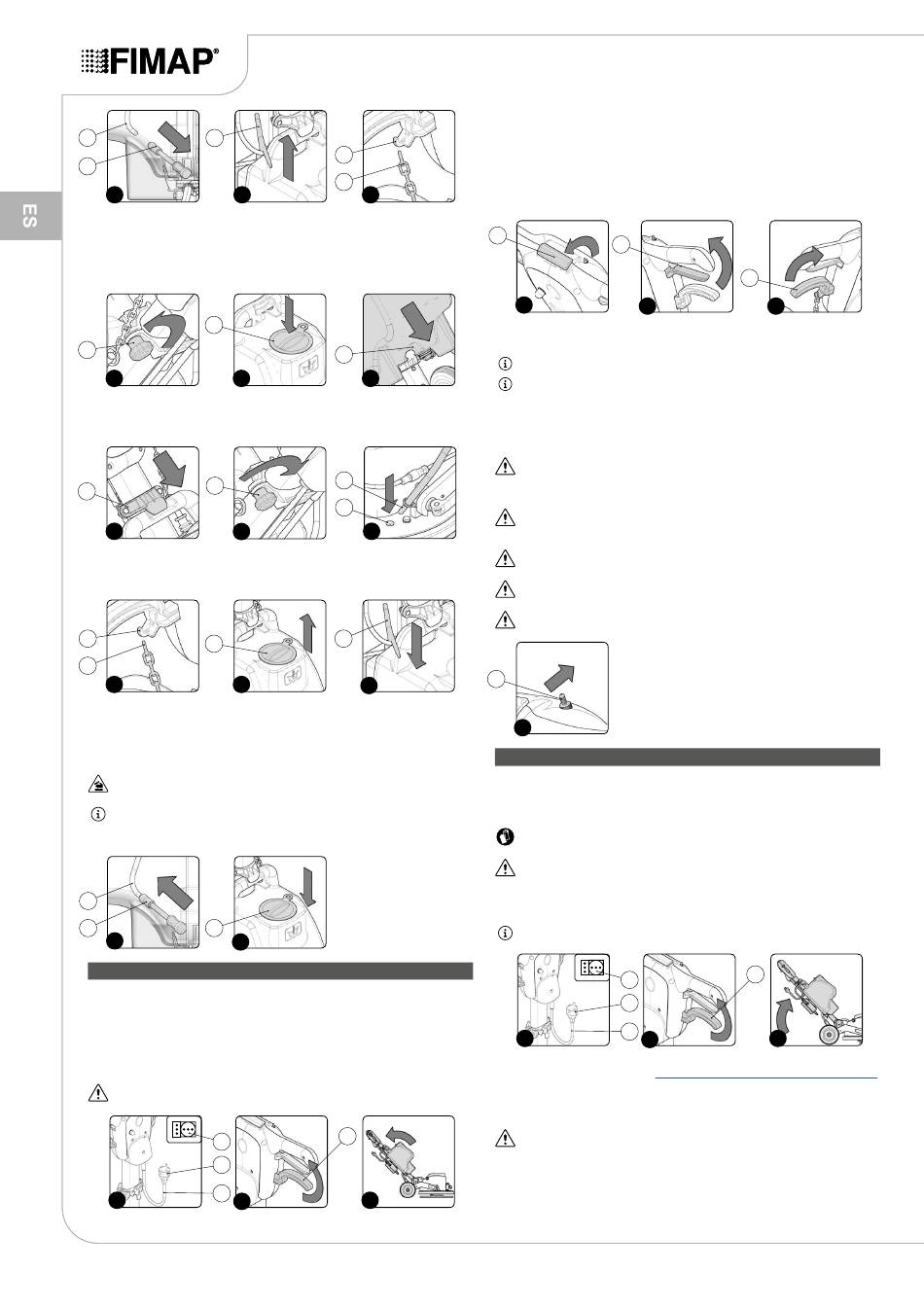 FIMAP®

ES