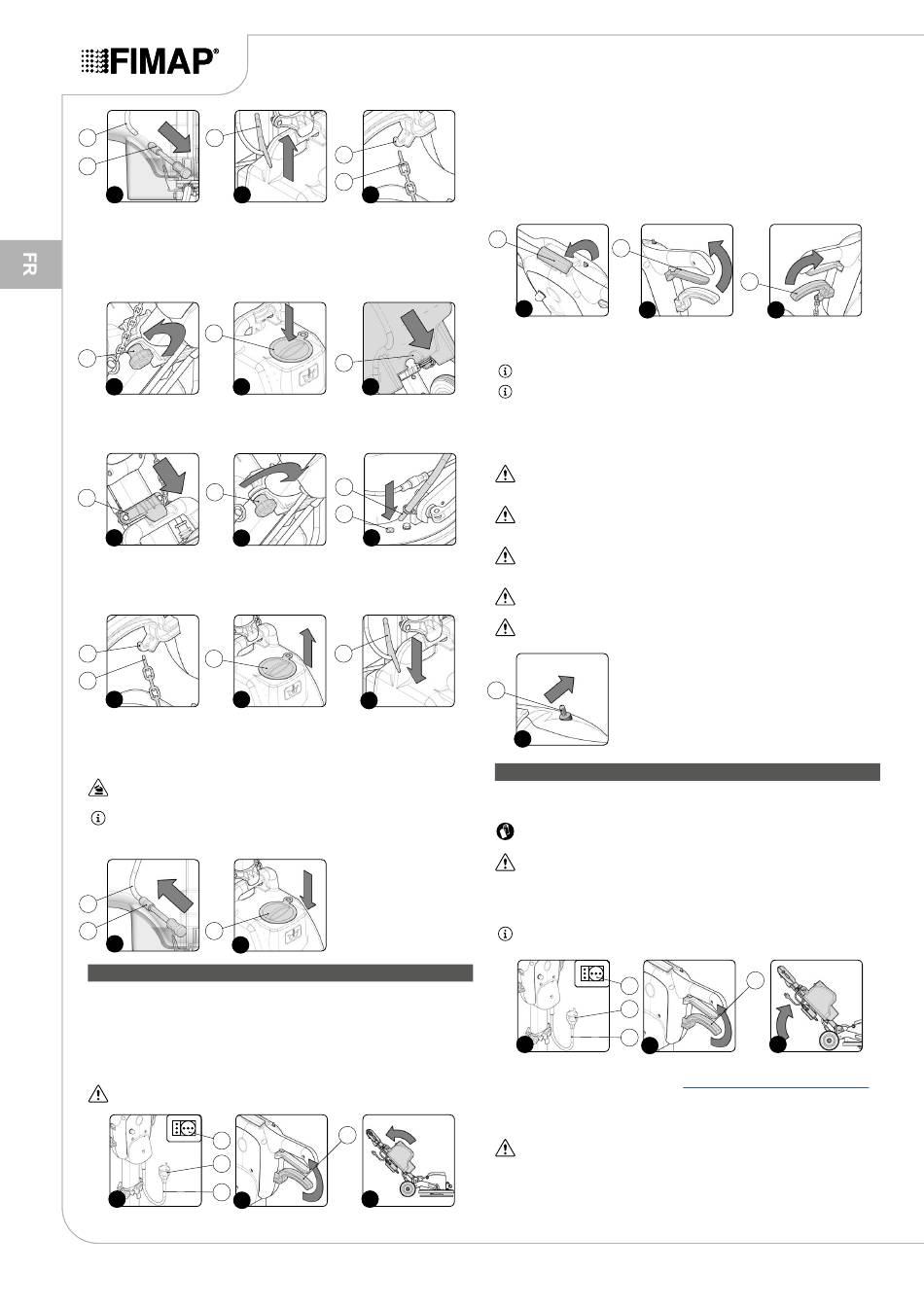 FIMAP®

FR