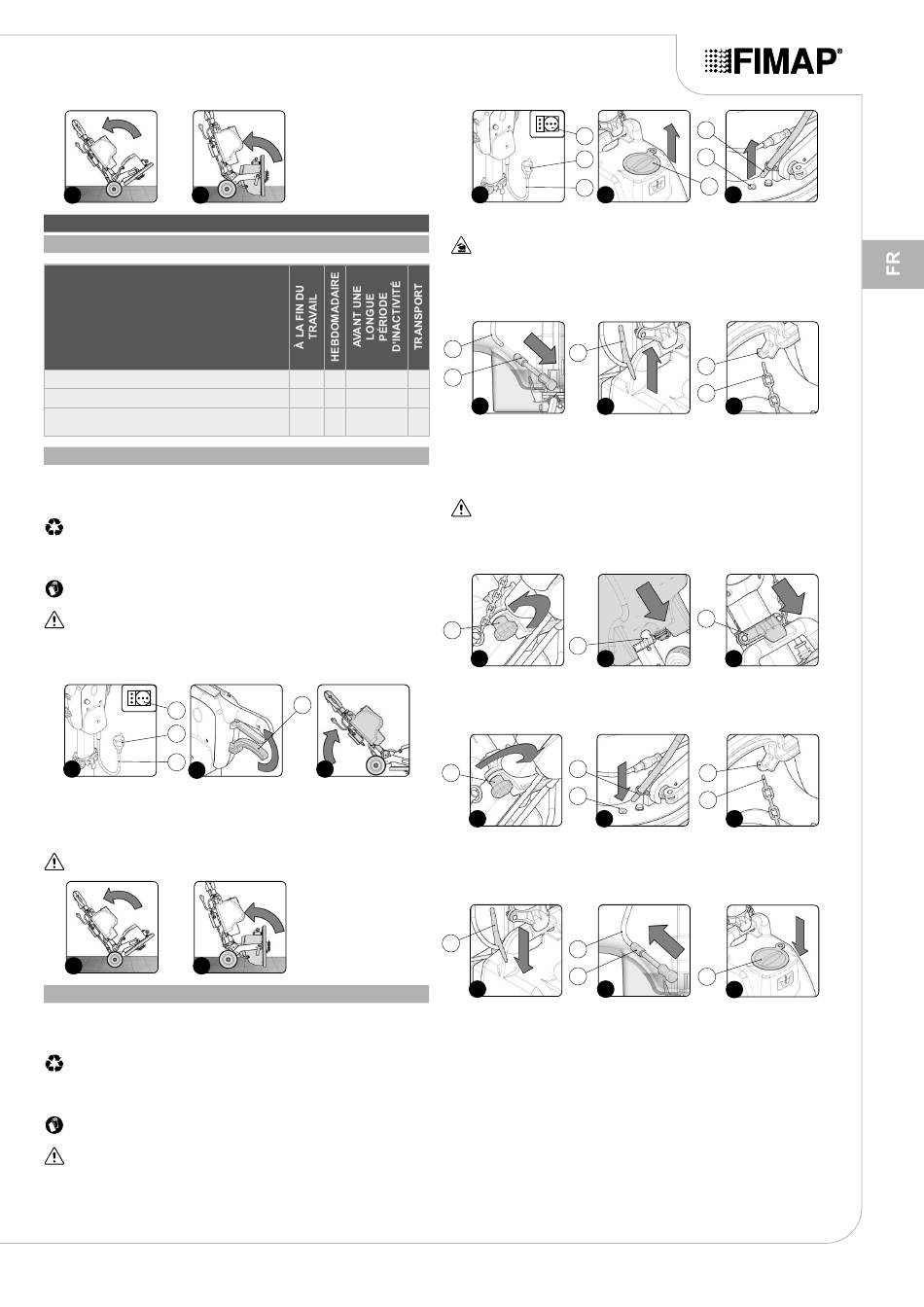 FIMAP®

FR

| | À LA FIN DU TRAVAIL | HEBDOMADAIRE | AVANT UNE LONGUE PÉRIODE D'INACTIVITÉ | TRANSPORT |
|---|---|---|---|---|
| | | | | |
| | | | | |
| | | | | |