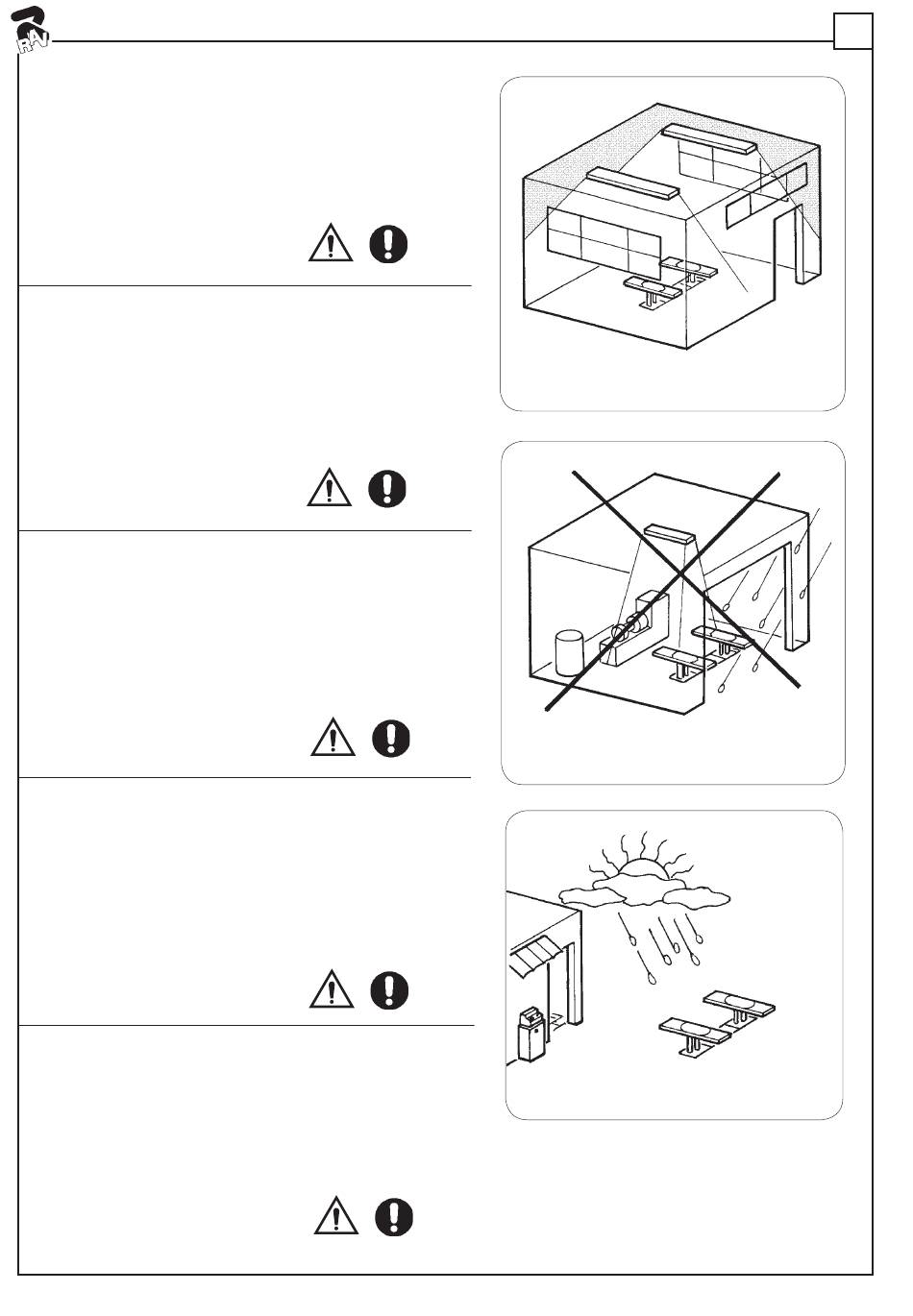 RAV