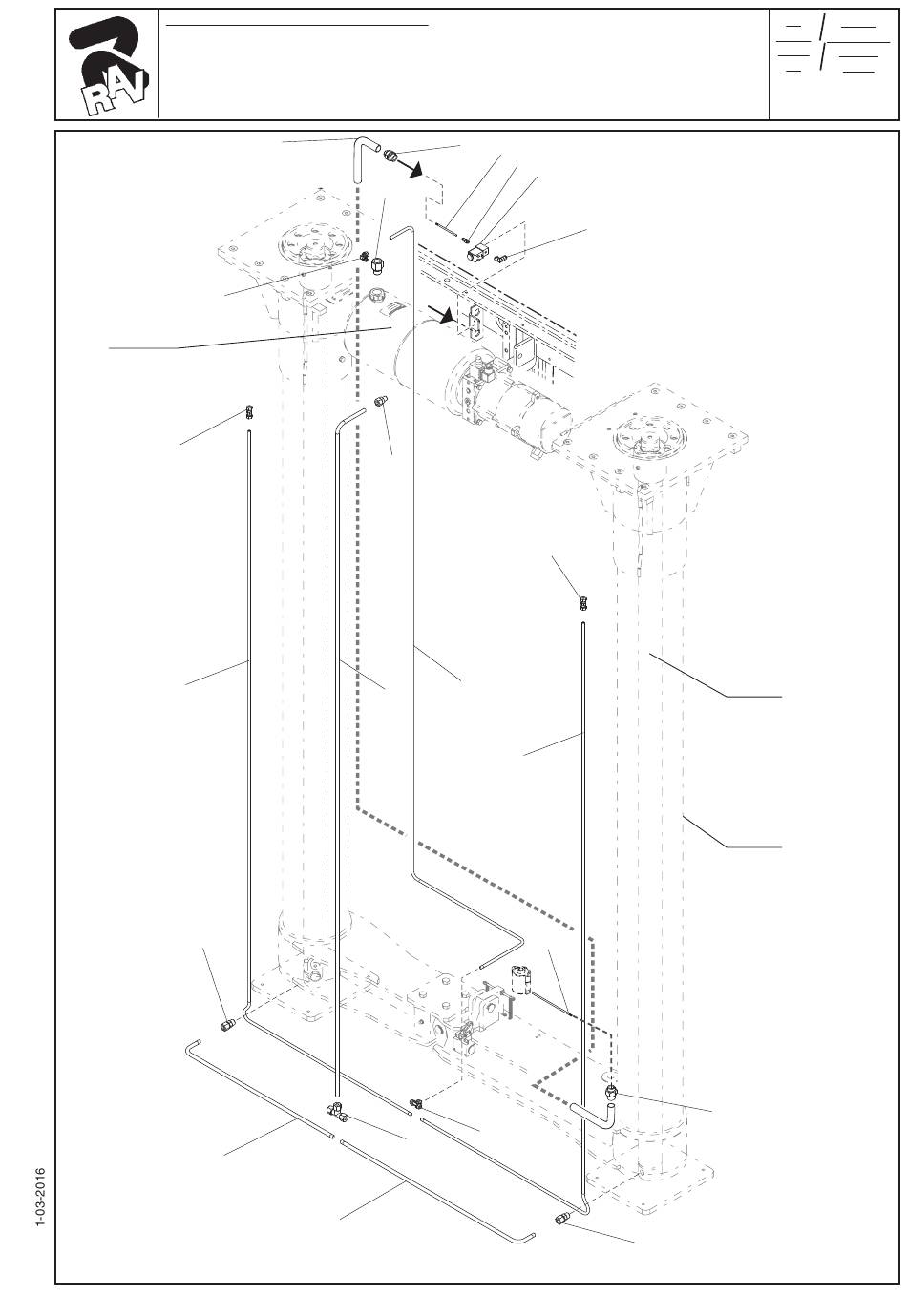 RAV

1-03-2016