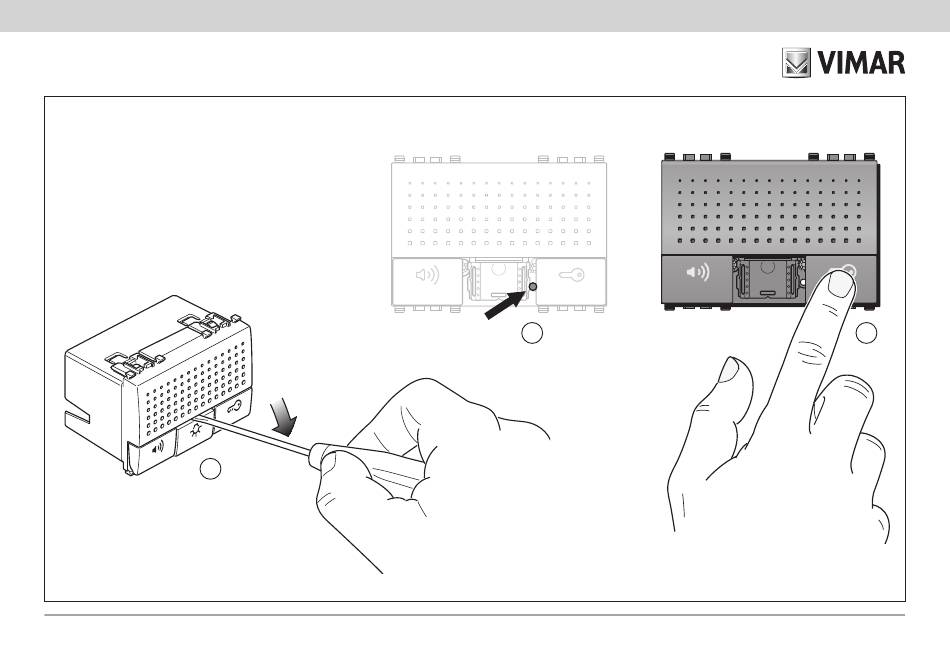 VIMAR