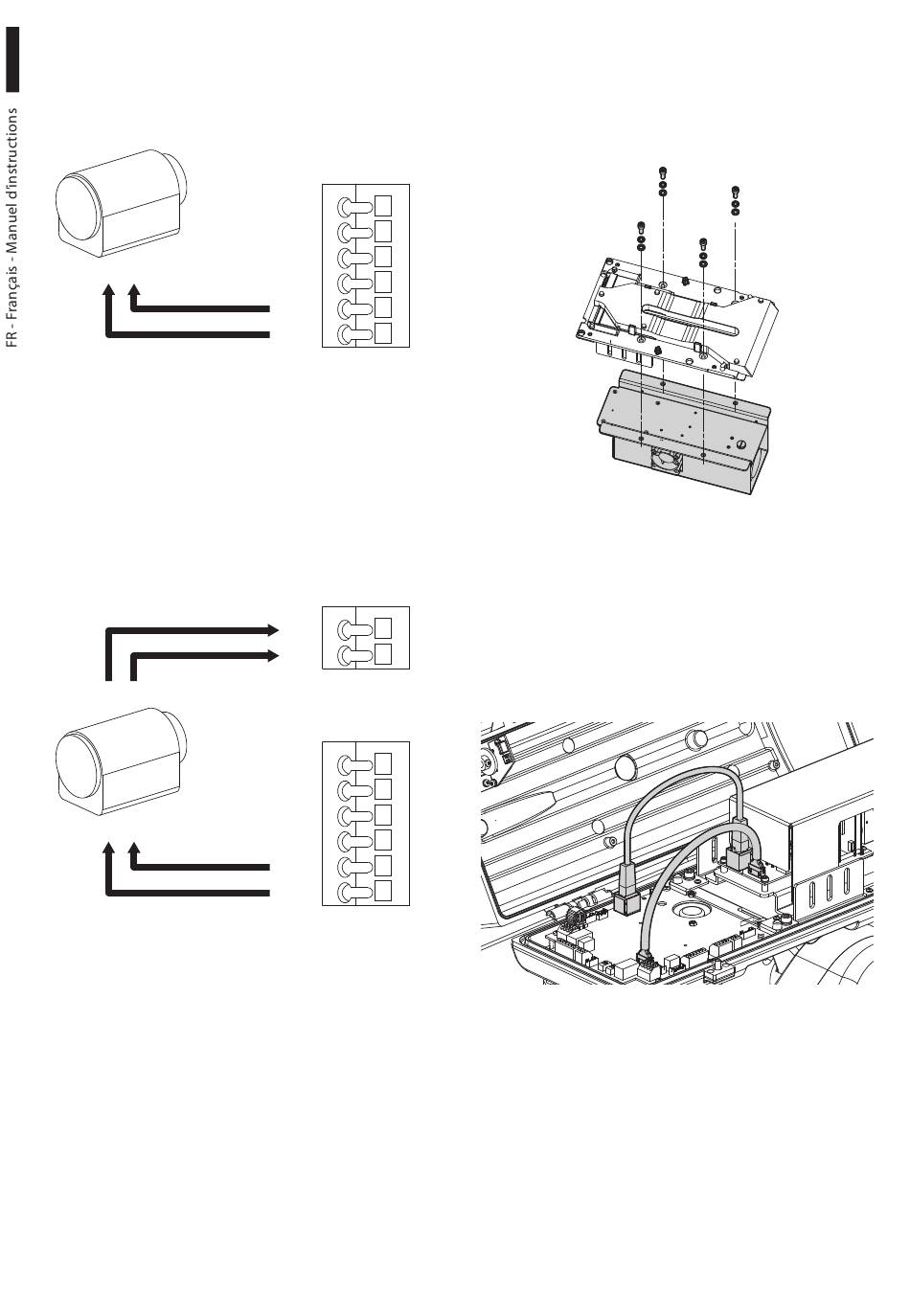 FR - Français - Manuel d'instructions