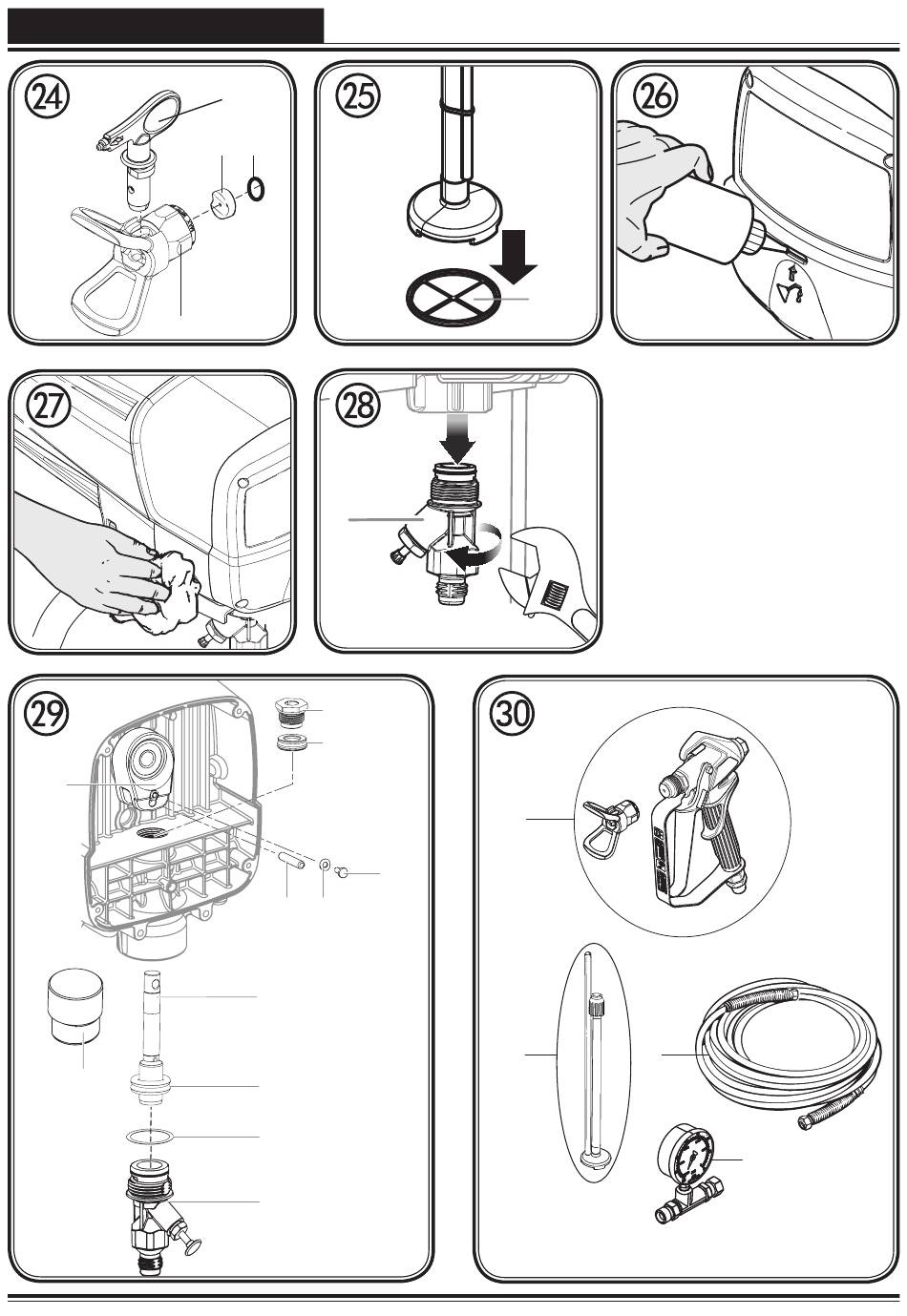 24

25

26

27

28

29

30