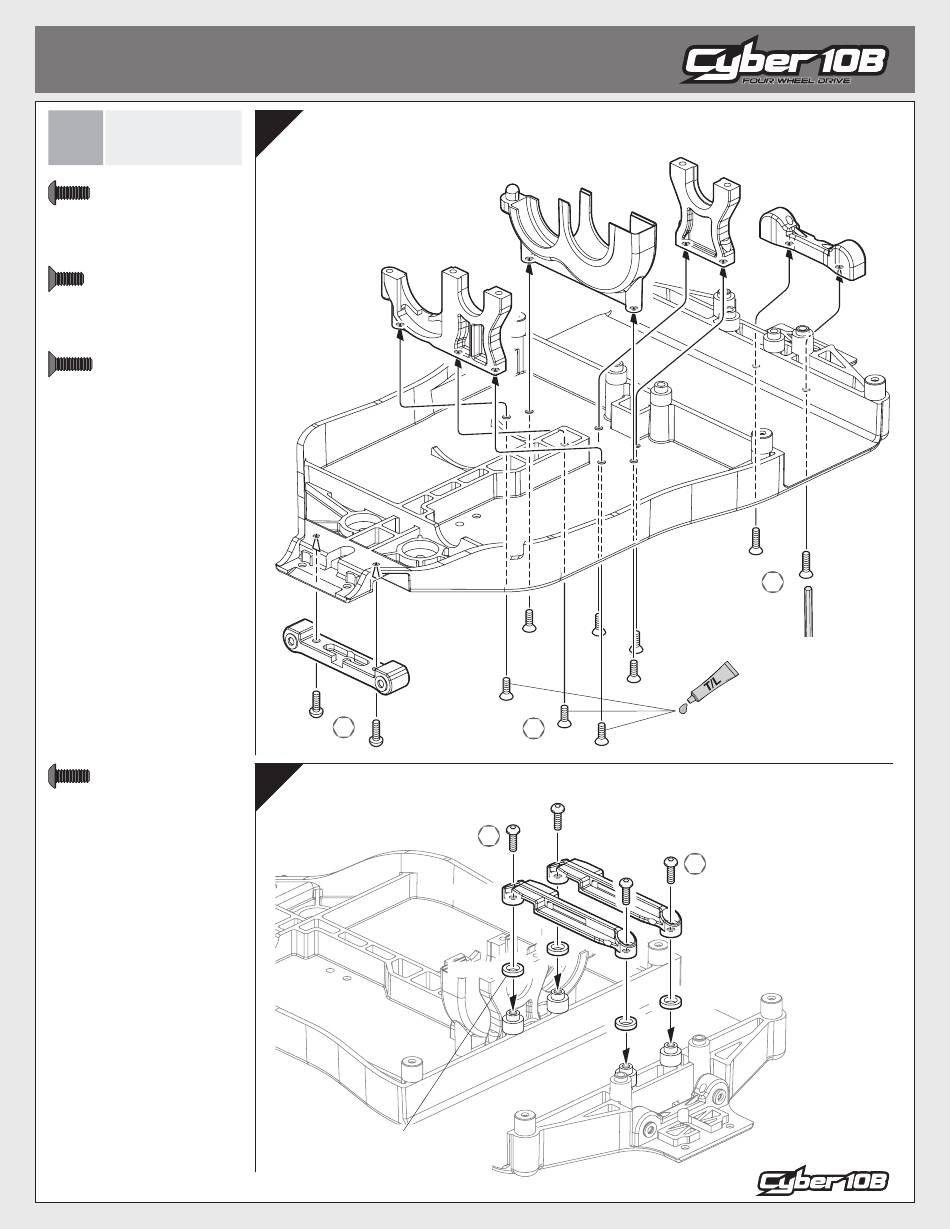 Cyber 10B
FOUR WHEEL DRIVE

T/L

Cyber 10B