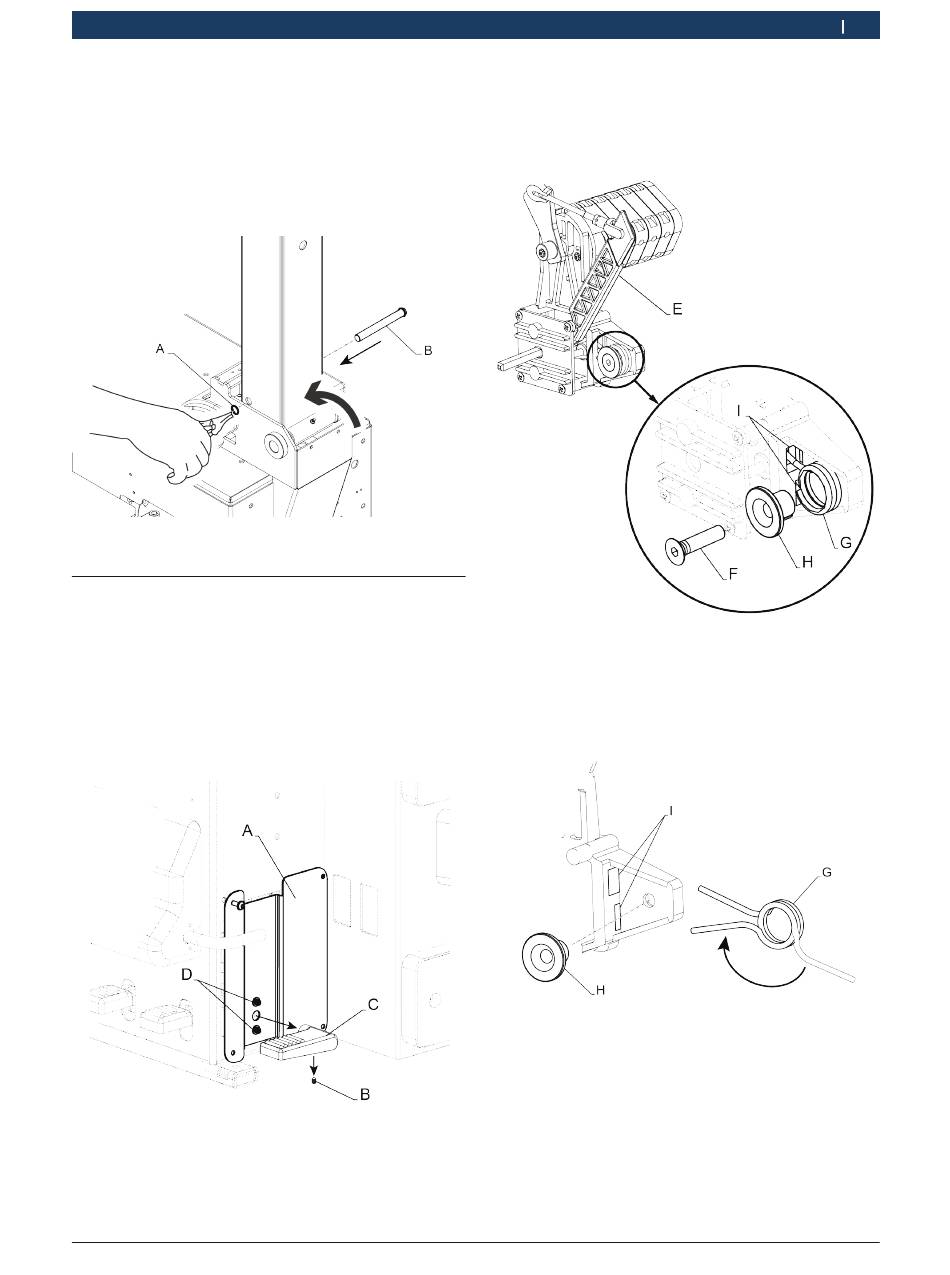 |

A
B

E
I
G
H
F

A
D
C
B

I
G
H