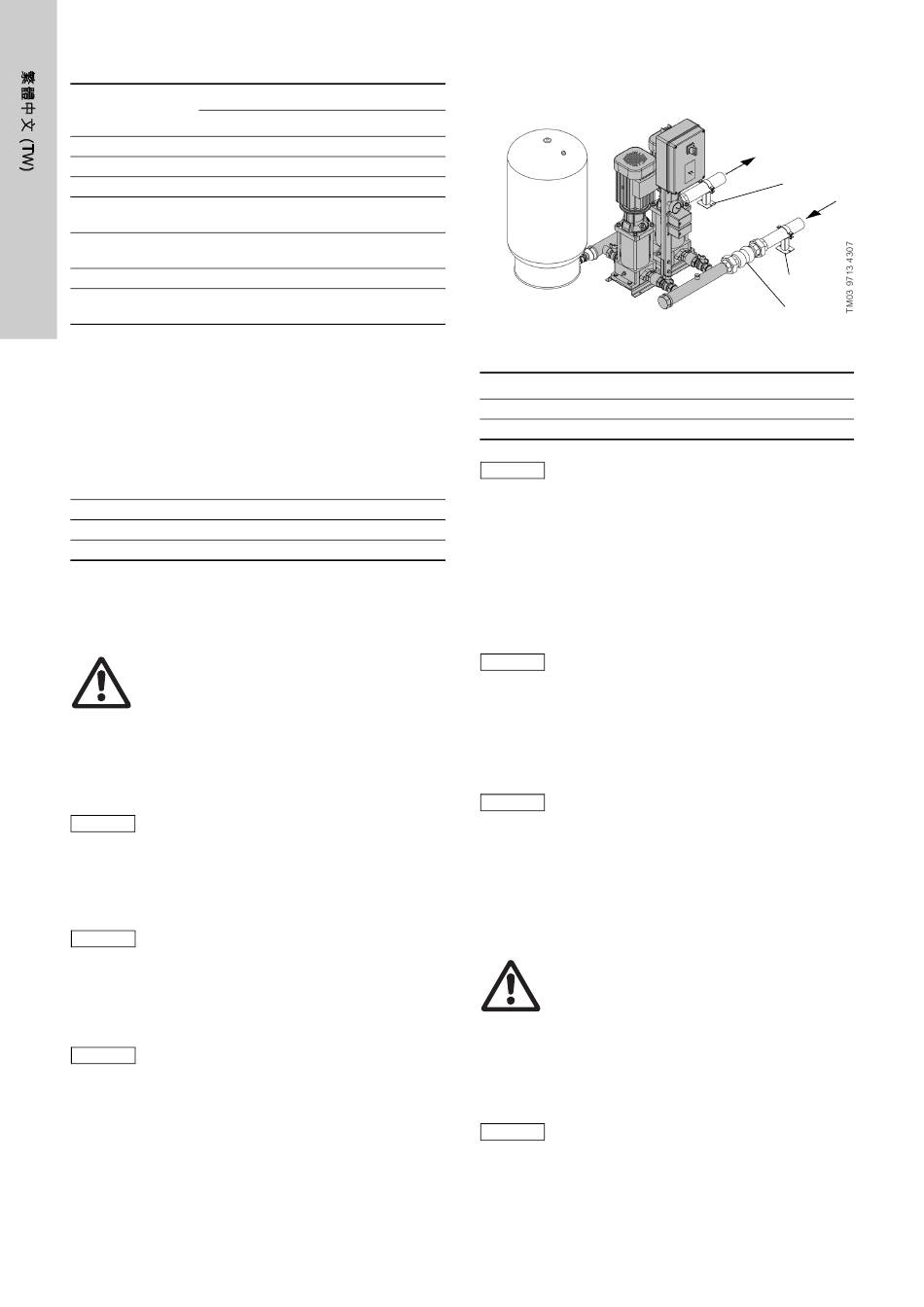 繁體中文 (TW)

TM03 9713 4307