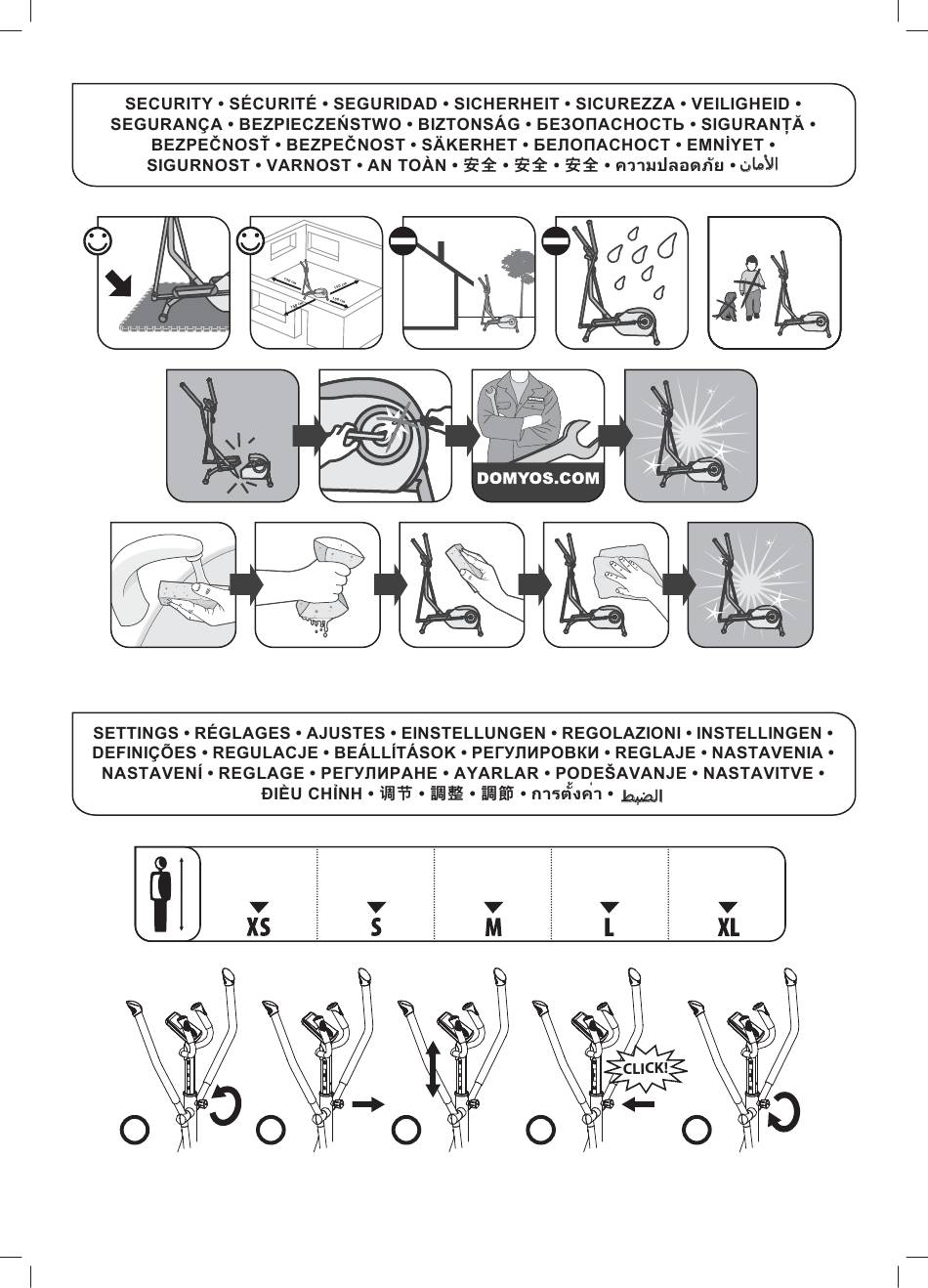 SECURITY • SÉCURITÉ • SEGURIDAD • SICHERHEIT • SICUREZZA • VEILIGHEID • SEGURANÇA • BEZPIECZEŃSTWO • BIZTONSÁG • БЕЗОПАСНОСТЬ • SIGURANȚĂ • BEZPEČNOSŤ • BEZPEČNOST • SÄKERHET • БЕЛОПАСНОСТ • EMNİYET • SIGURNOST • VARNOST • AN TOÀN • 安全 • 安全 • 安全 • ความปลอดภัย • الأمان

DOMYOS.COM

SETTINGS • RÉGLAGES • AJUSTES • EINSTELLUNGEN • REGOLAZIONI • INSTELLINGEN • DEFINIÇÕES • REGULACJE • BEÁLLÍTÁSOK • РЕГУЛИРОВКИ • REGLAJE • NASTAVENIA • NASTAVENÍ • REGLAGE • РЕГУЛИРАНЕ • AYARLAR • PODEŠAVANJE • NASTAVITVE • ĐIỀU CHỈNH • 调节 • 調整 • 調節 • การตั้งค่า • الضبط

XS S M L XL

CLICK!