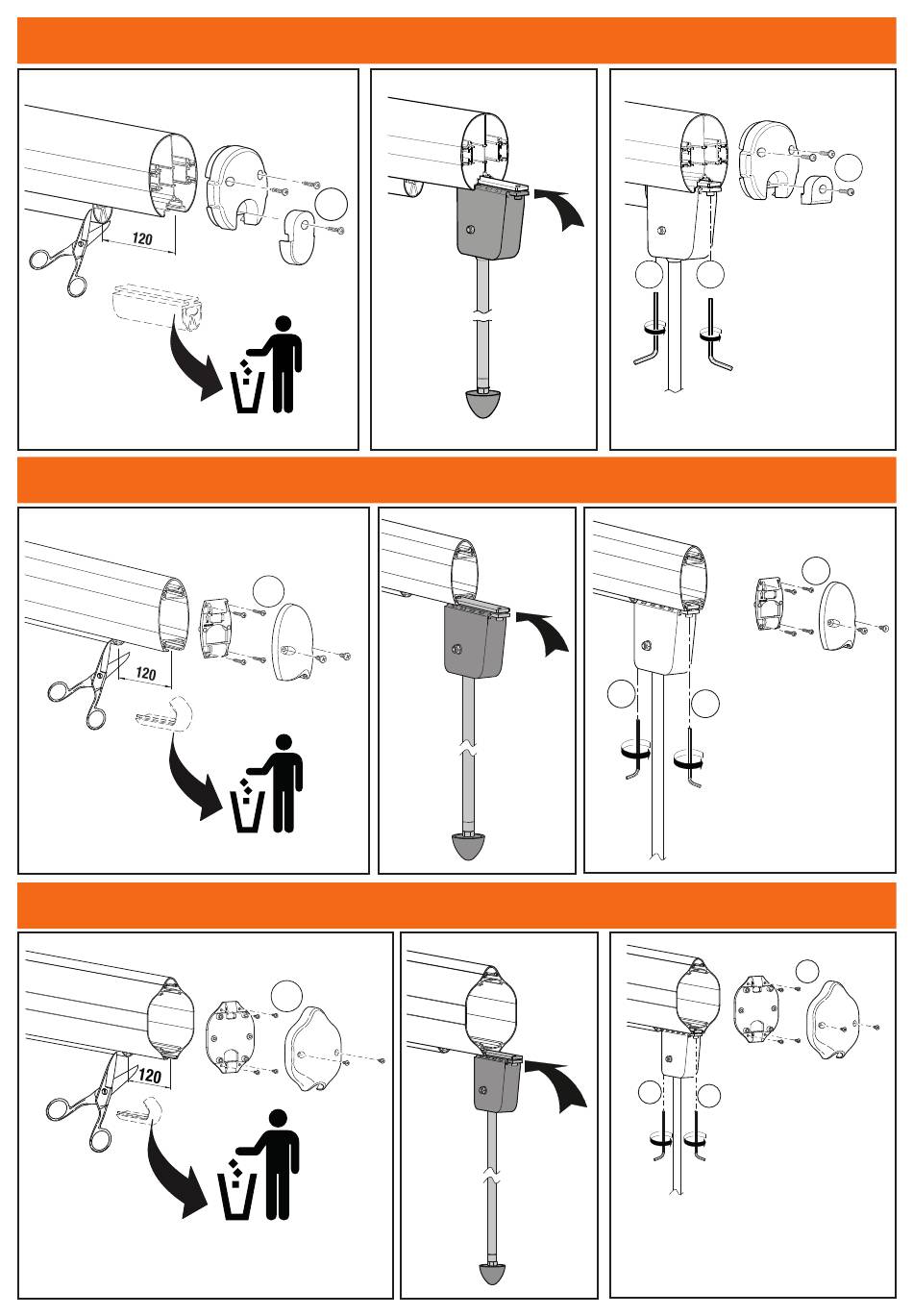 120

120

120