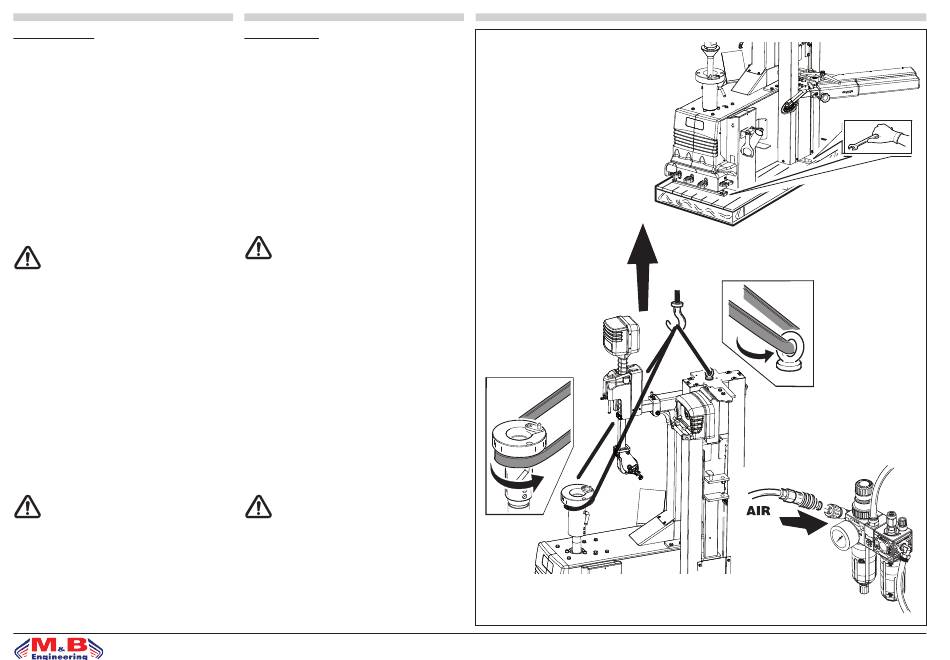 AIR

M&B
Engineering