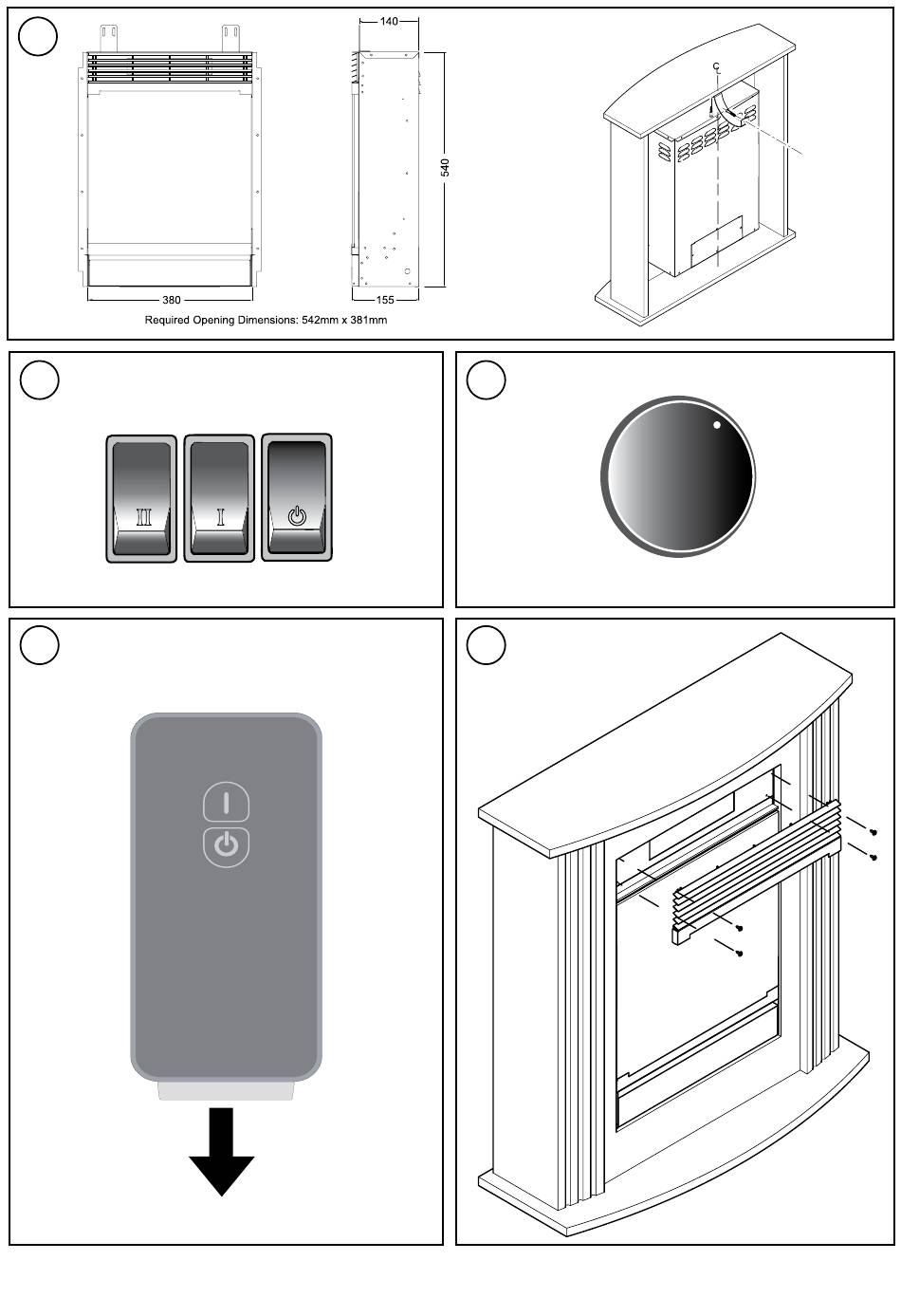 140

540

380

155

Required Opening Dimensions: 542mm x 381mm

C

II

I