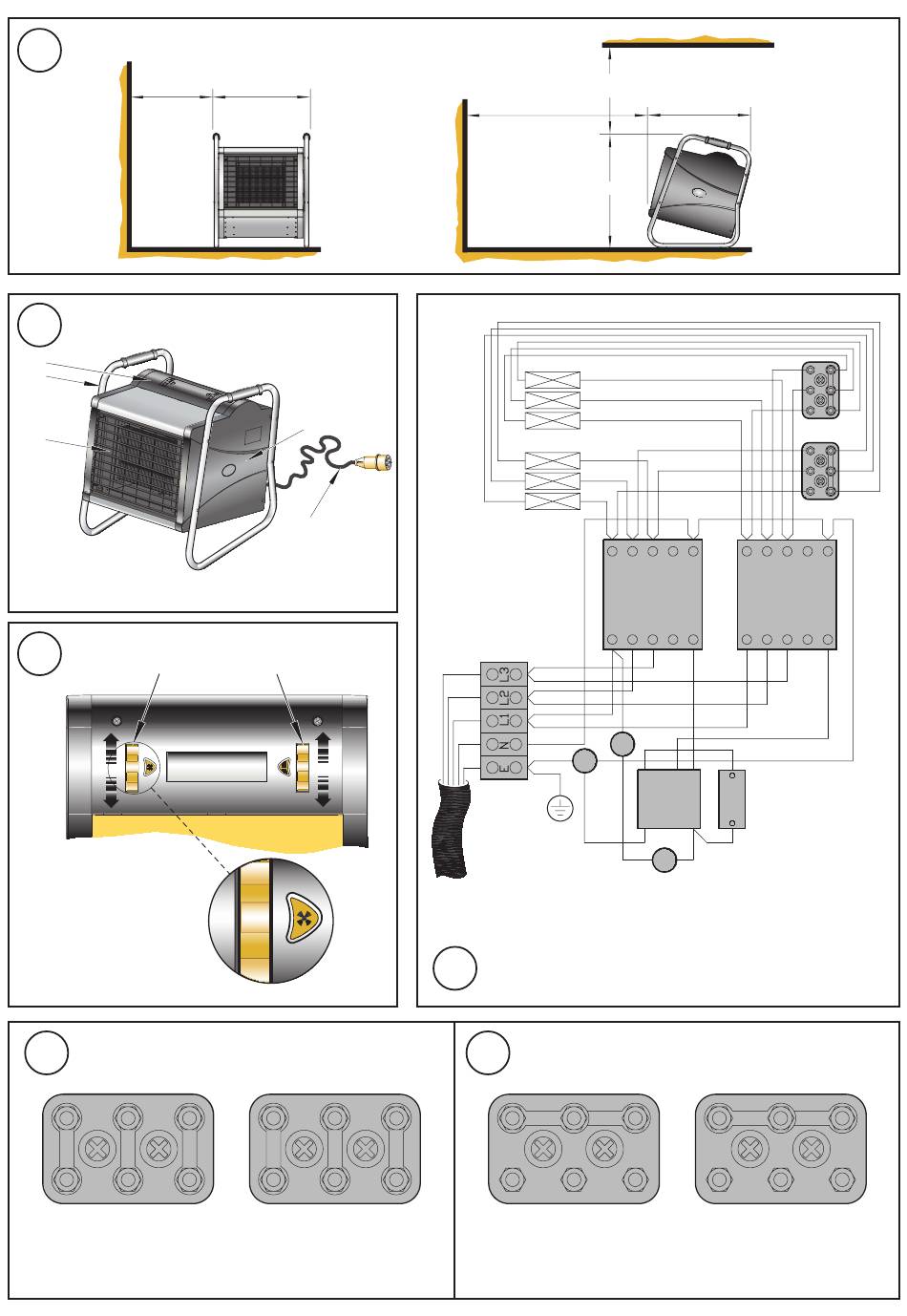 L3
L2
L1
N
E