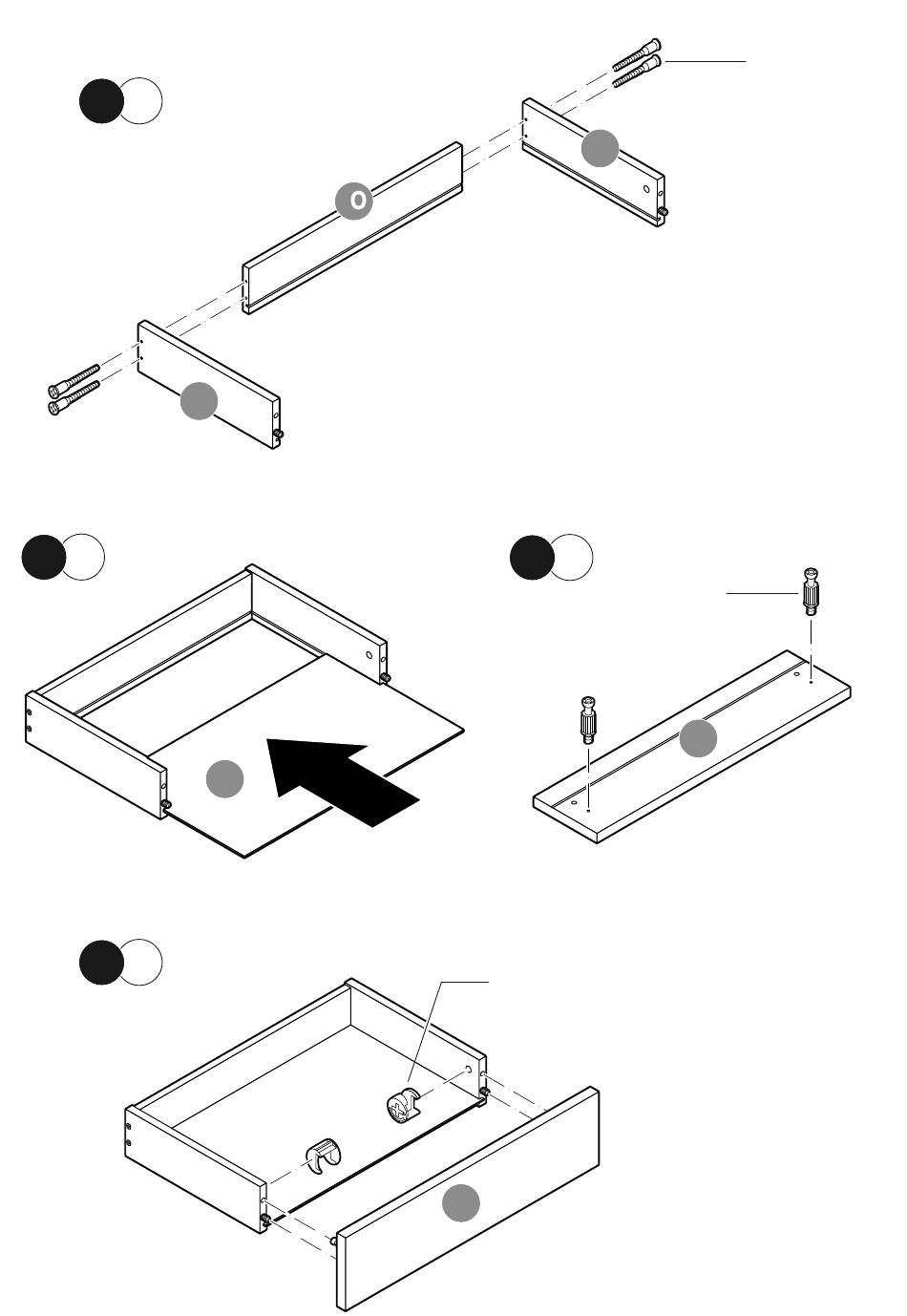 O