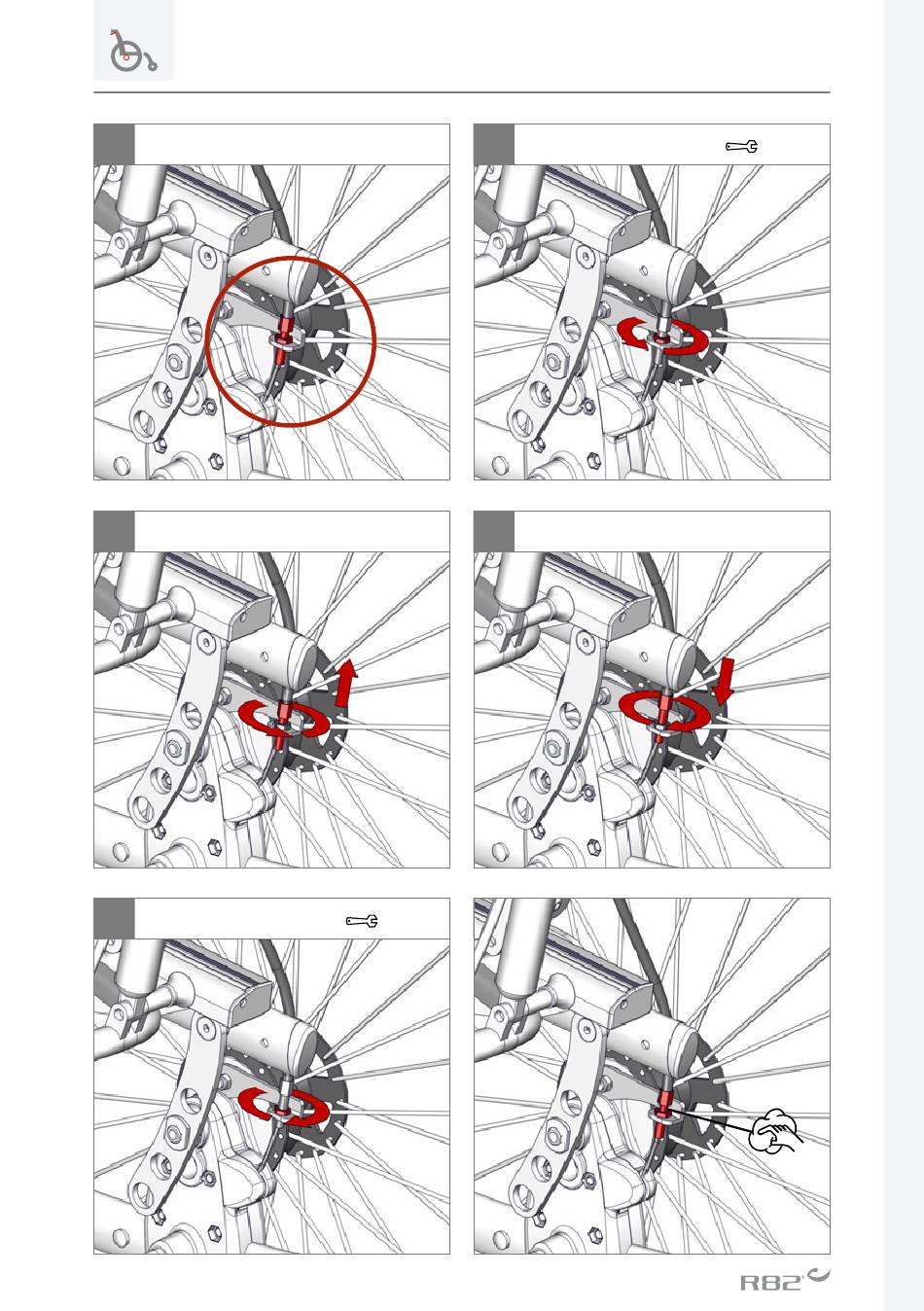 R82