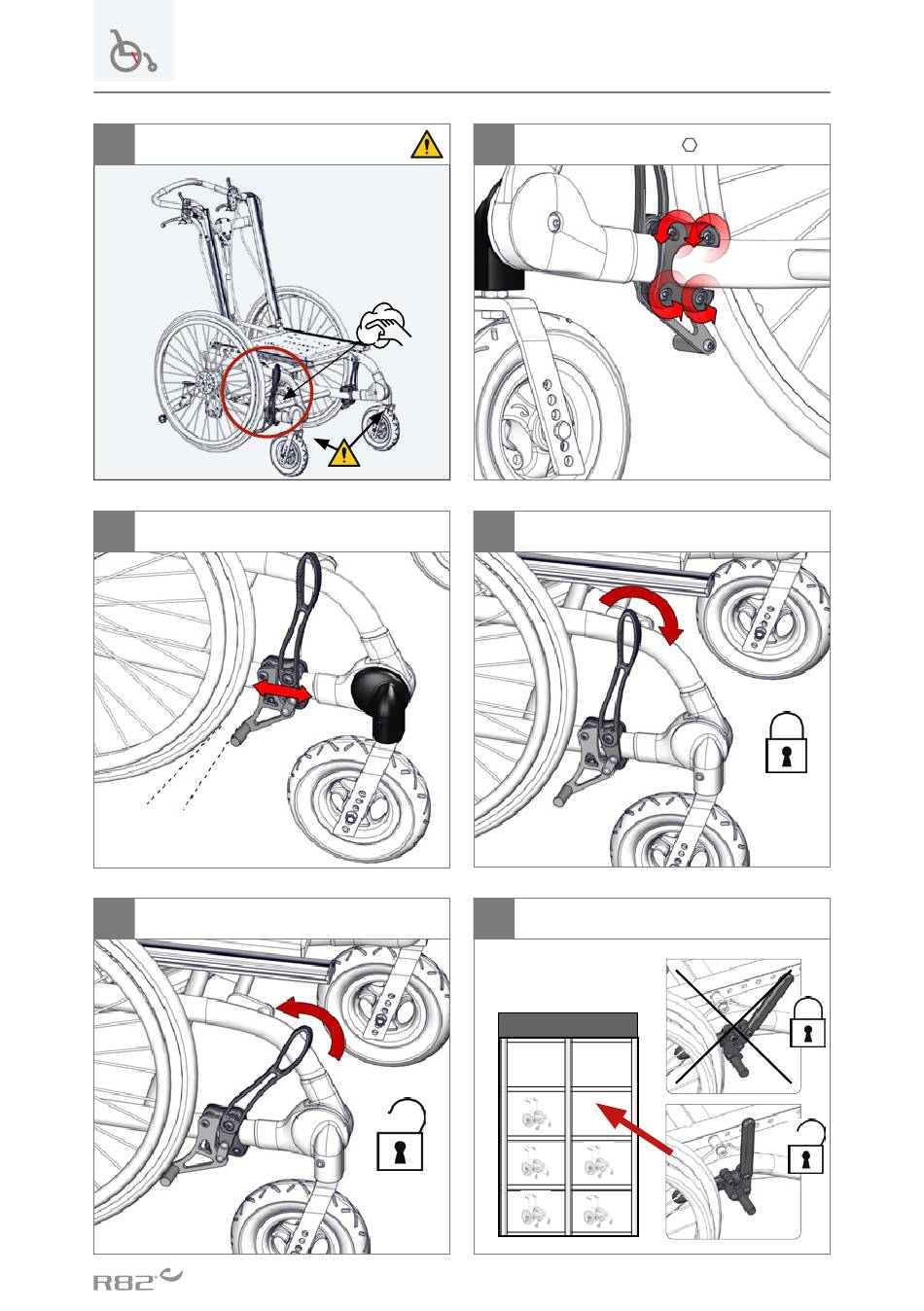 R82