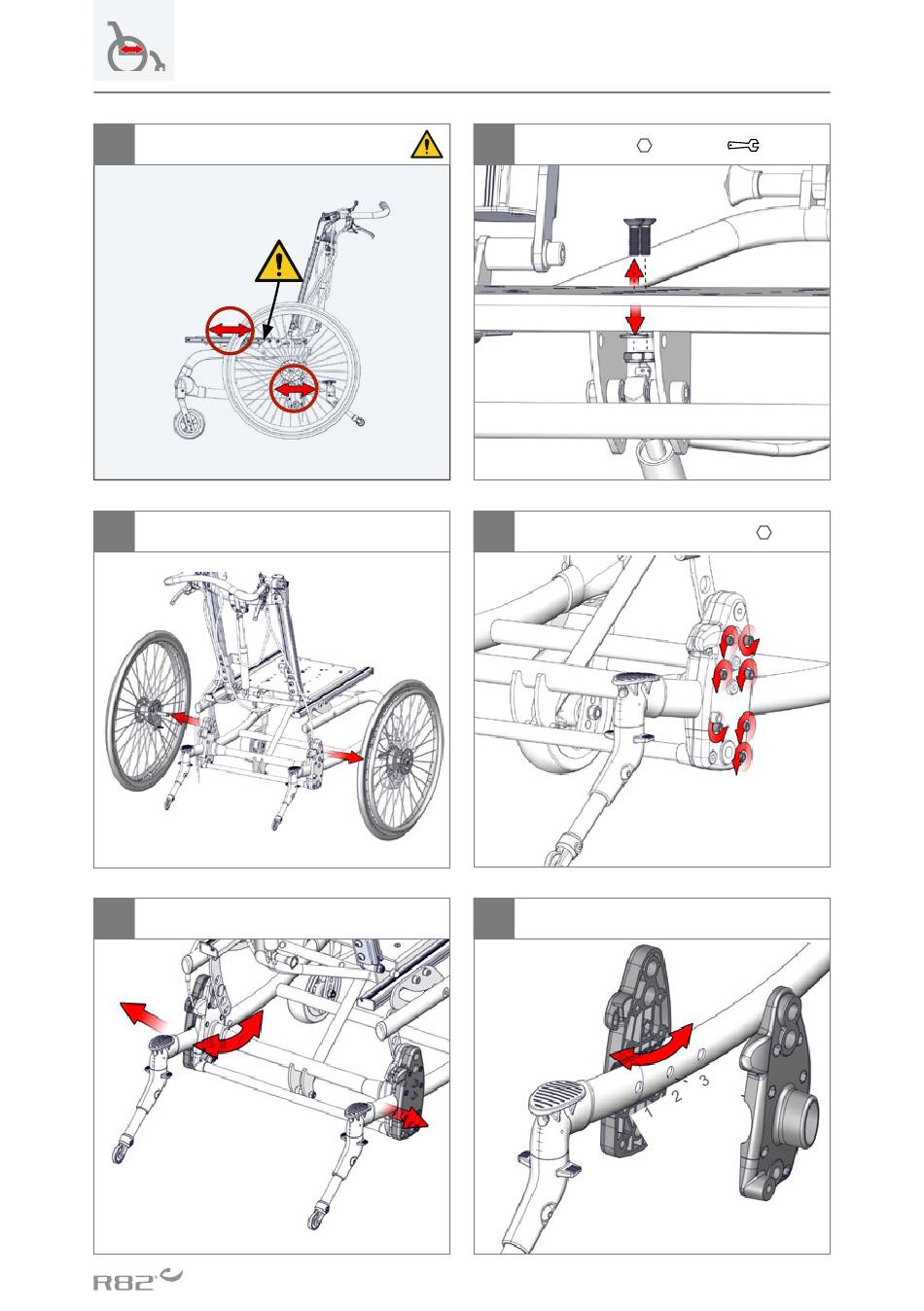 1 2 3

R82