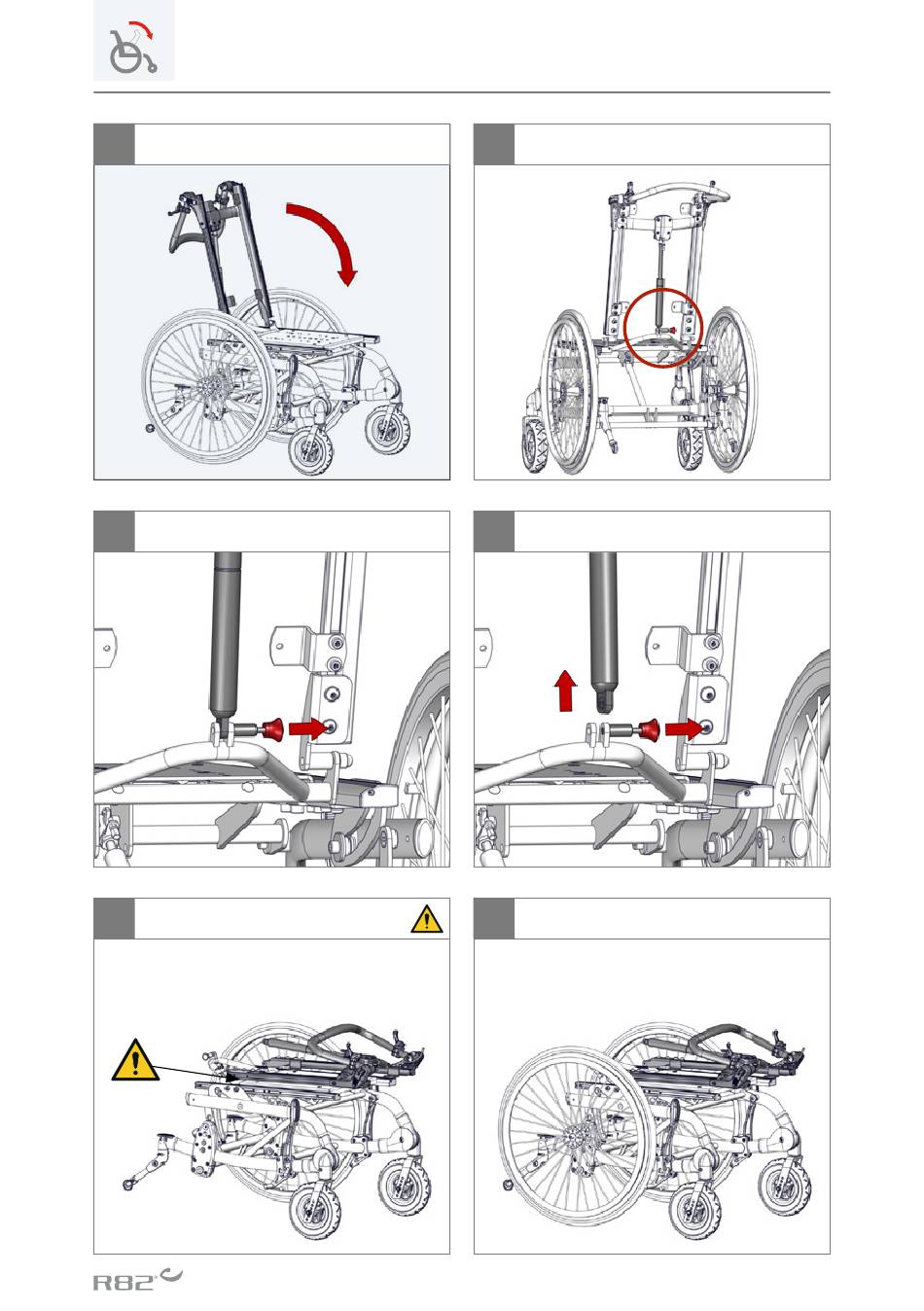 R82