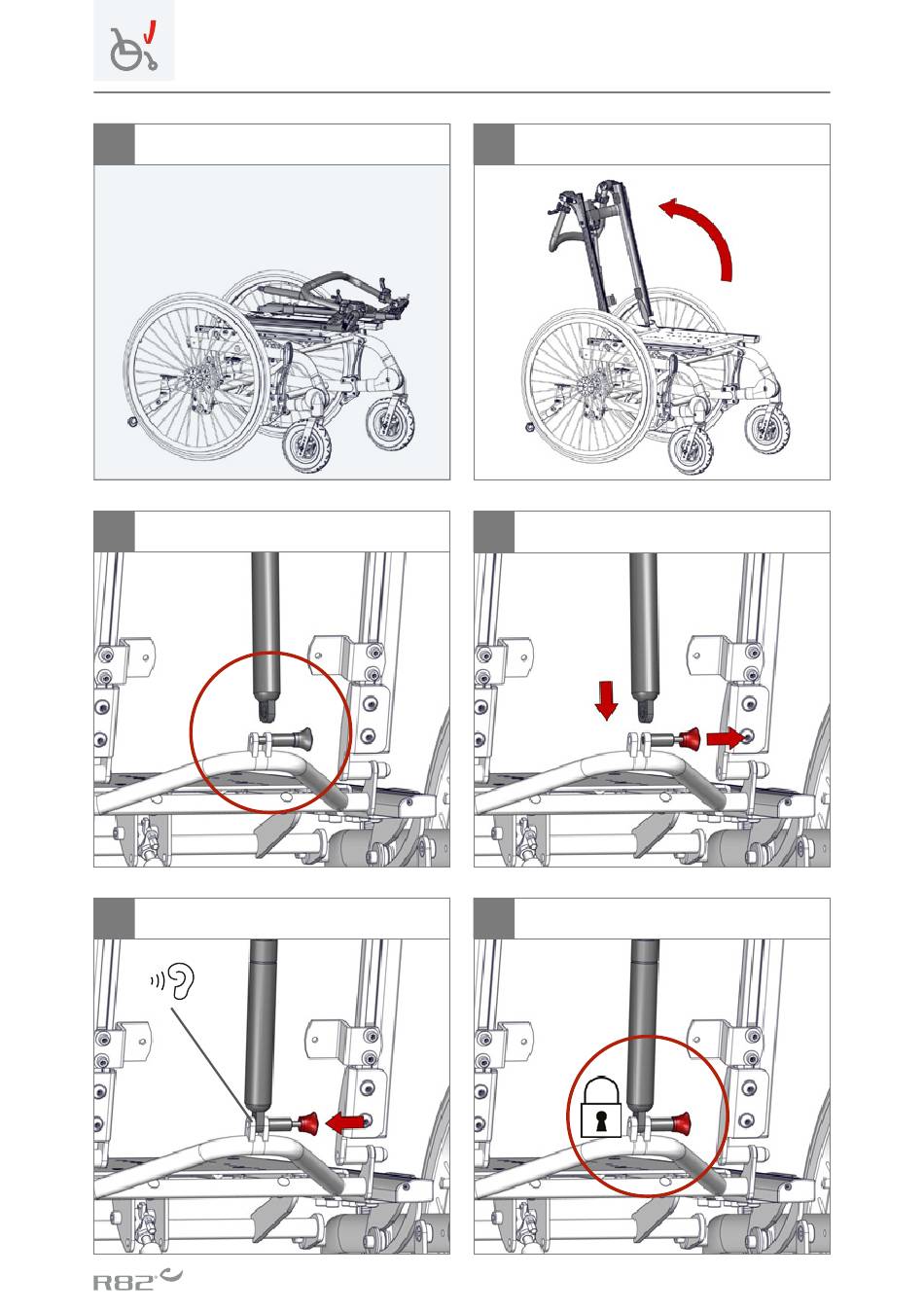 R82