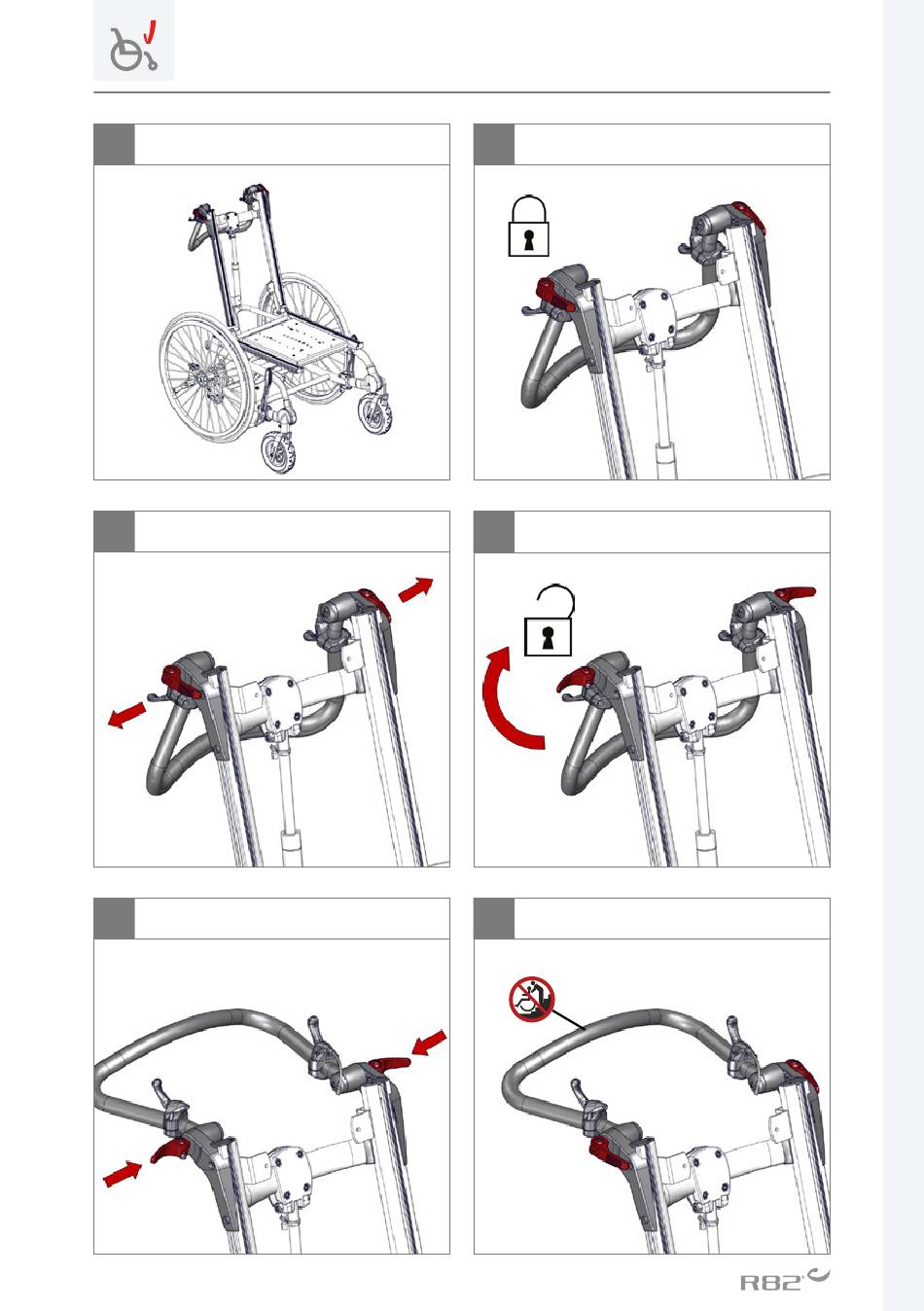 R82