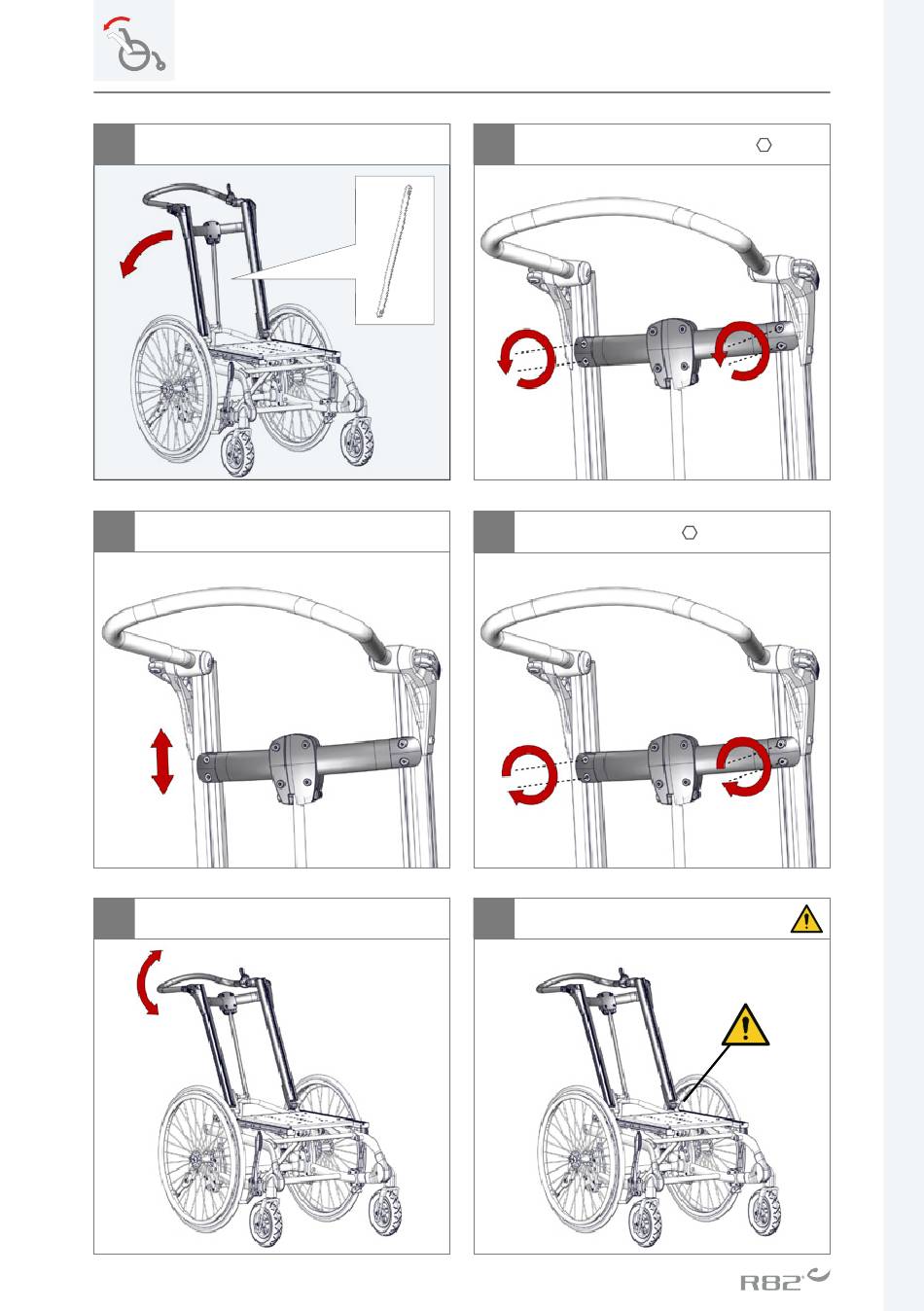 R82