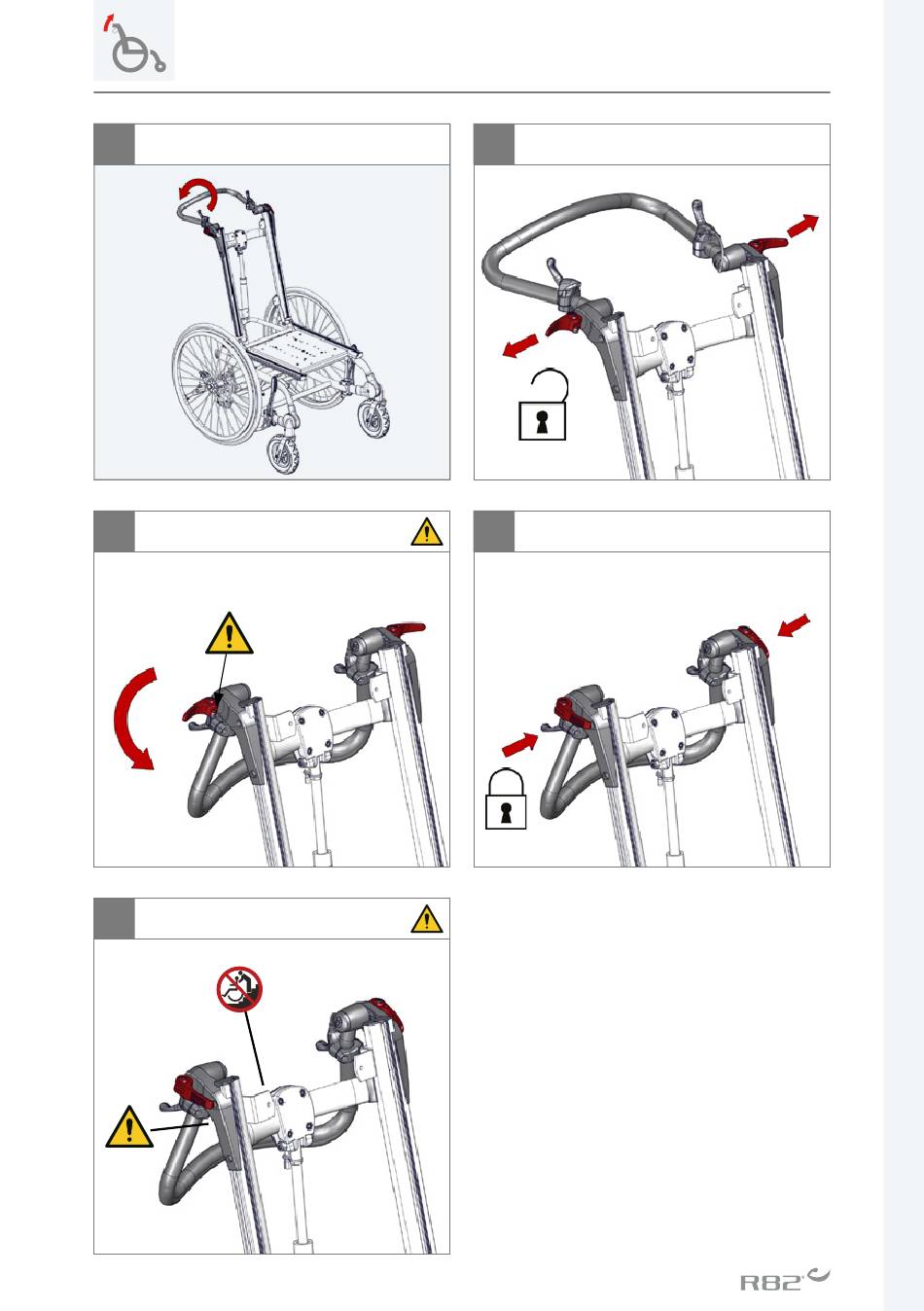 R82