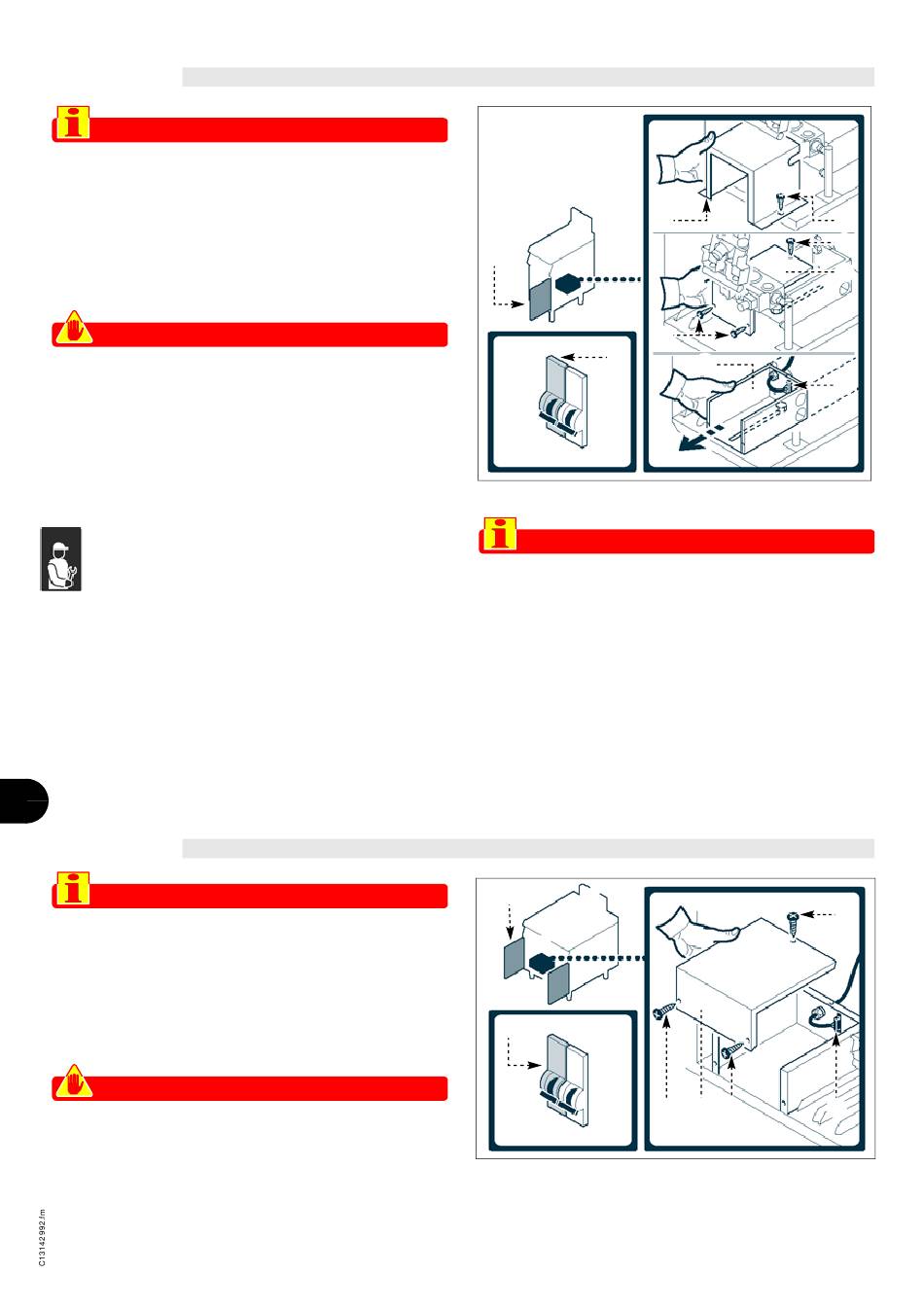 C13142992.fm