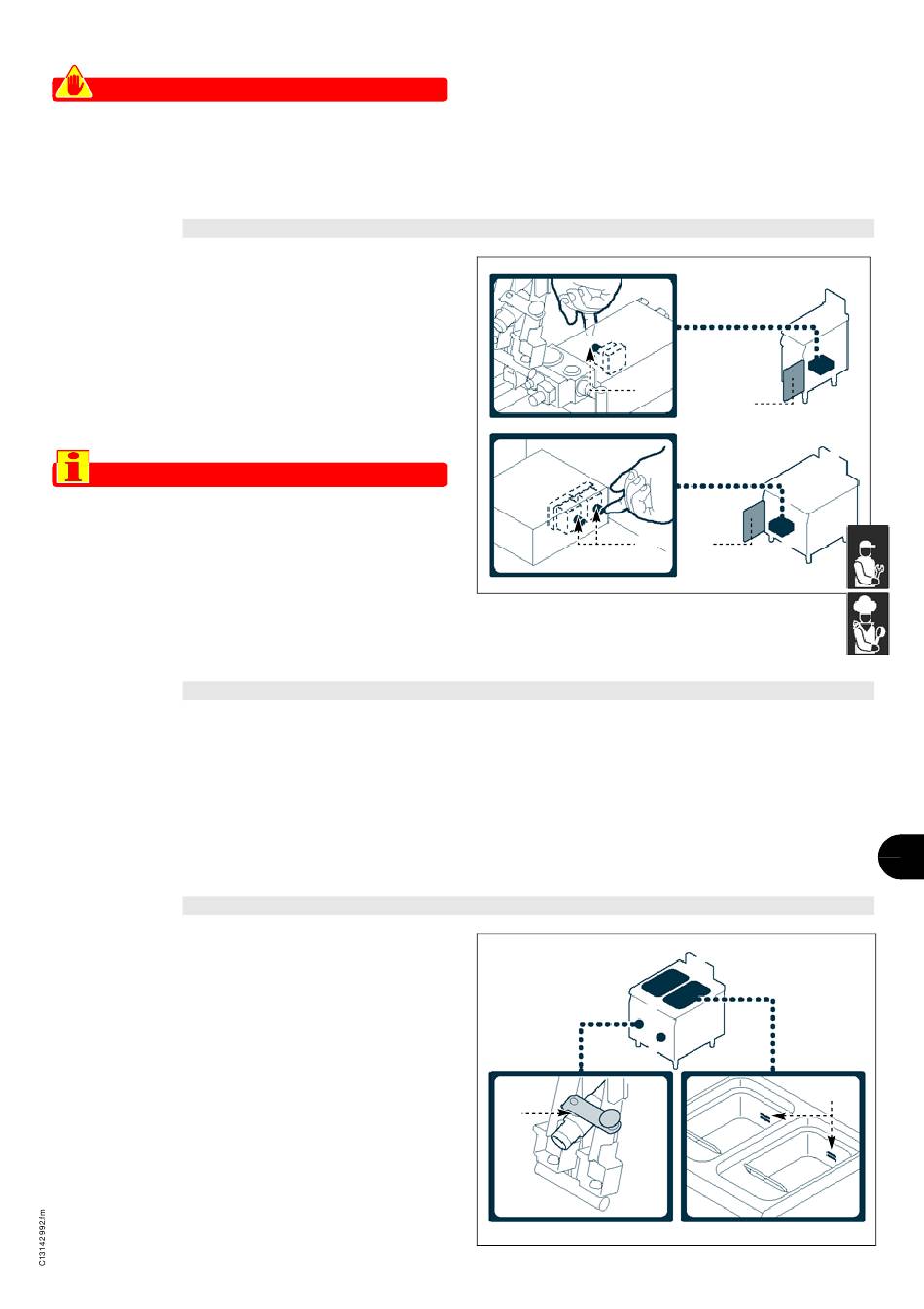 C13142992.fm