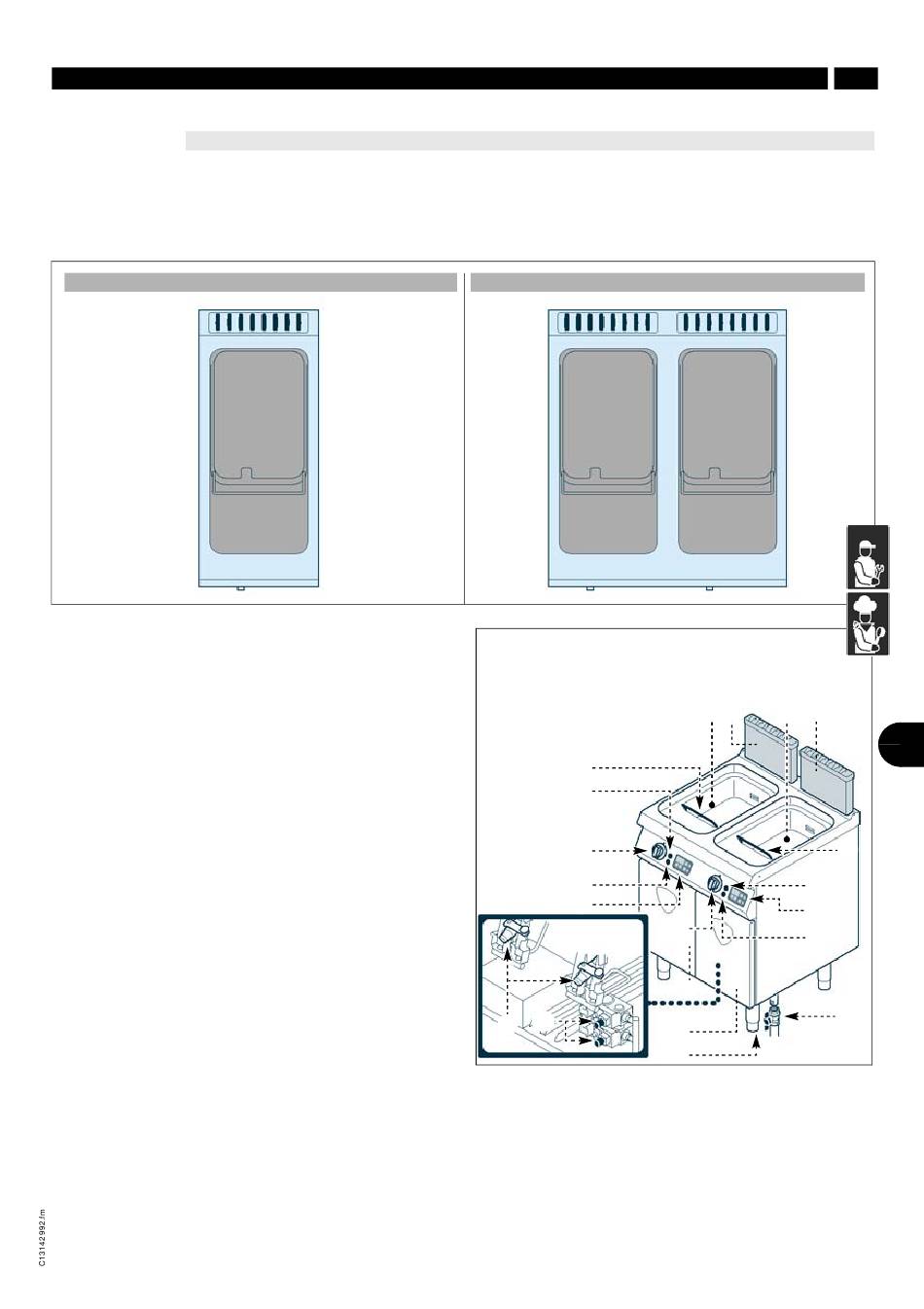 C13142992.fm