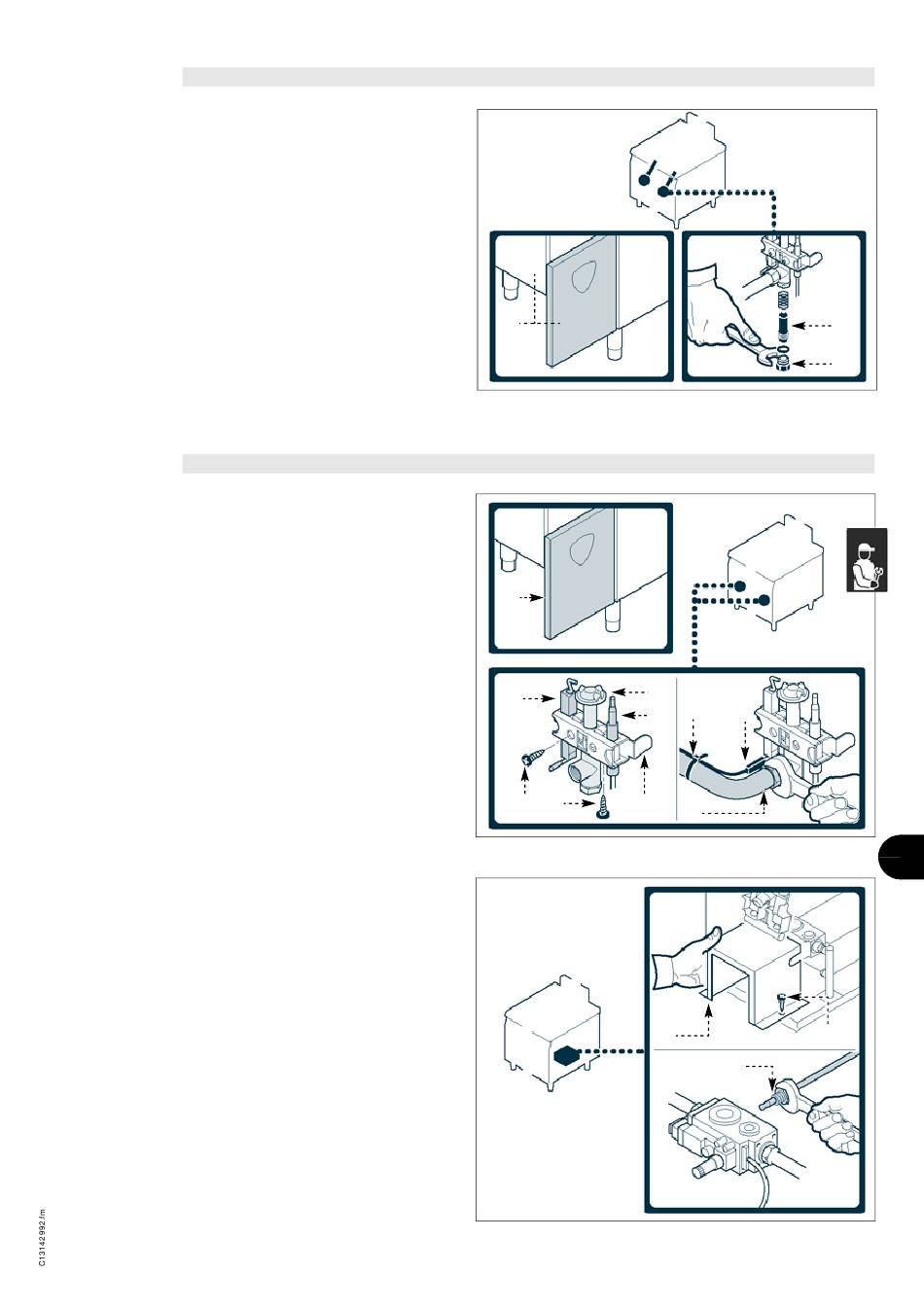 C13142992.fm