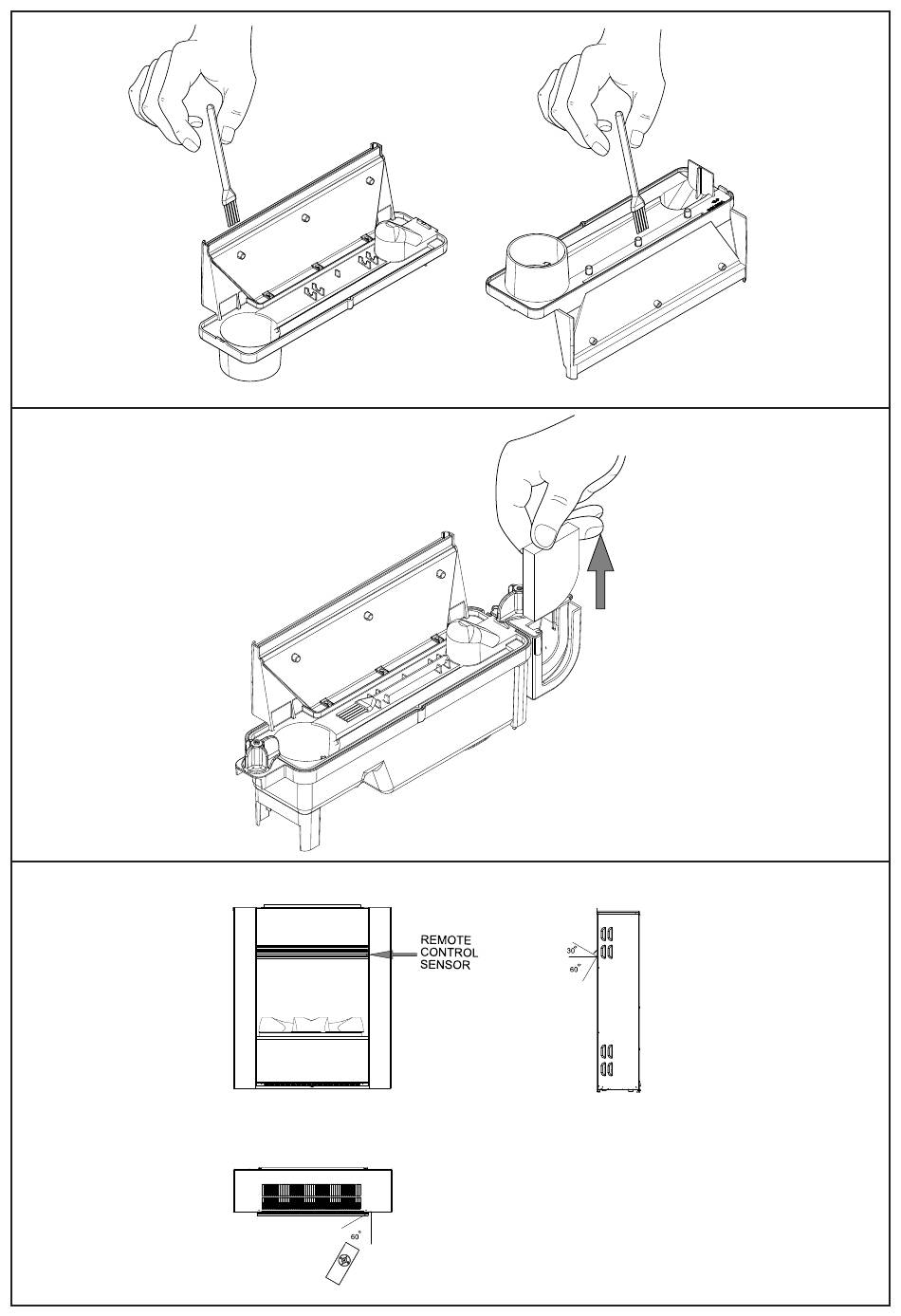 REMOTE CONTROL SENSOR

30°

60°

60°