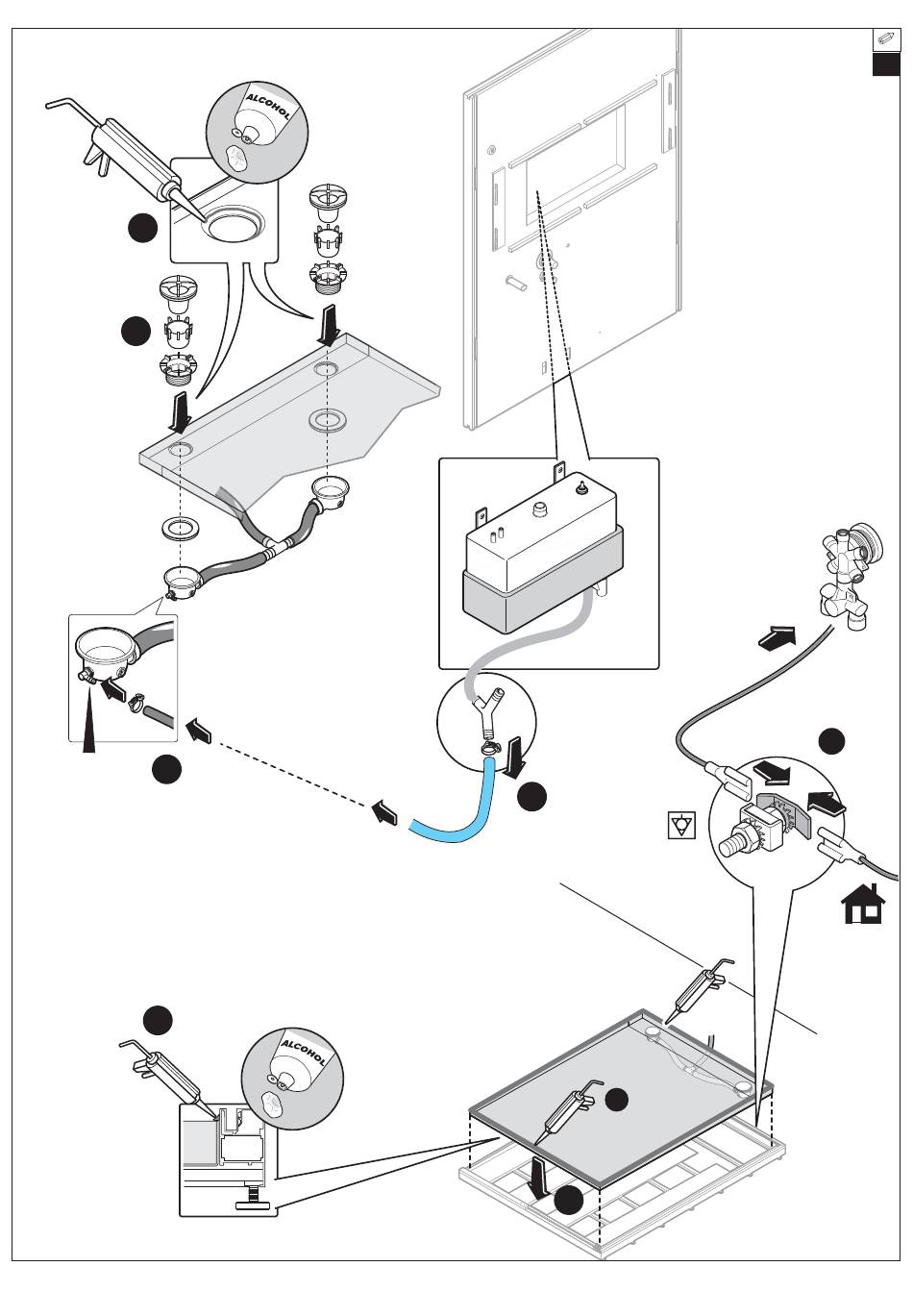 ALCOHOL

ALCOHOL