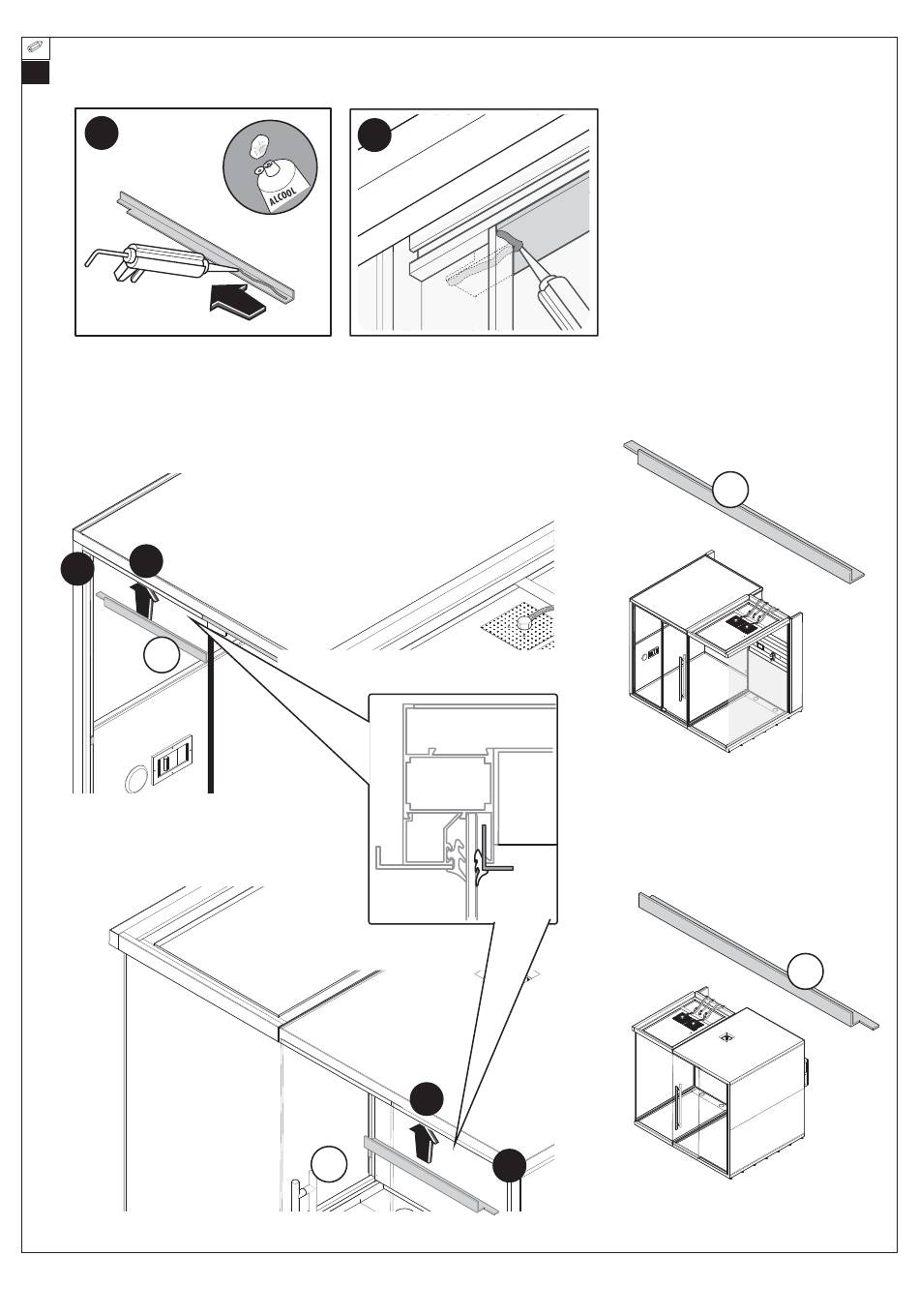 ALCOOL