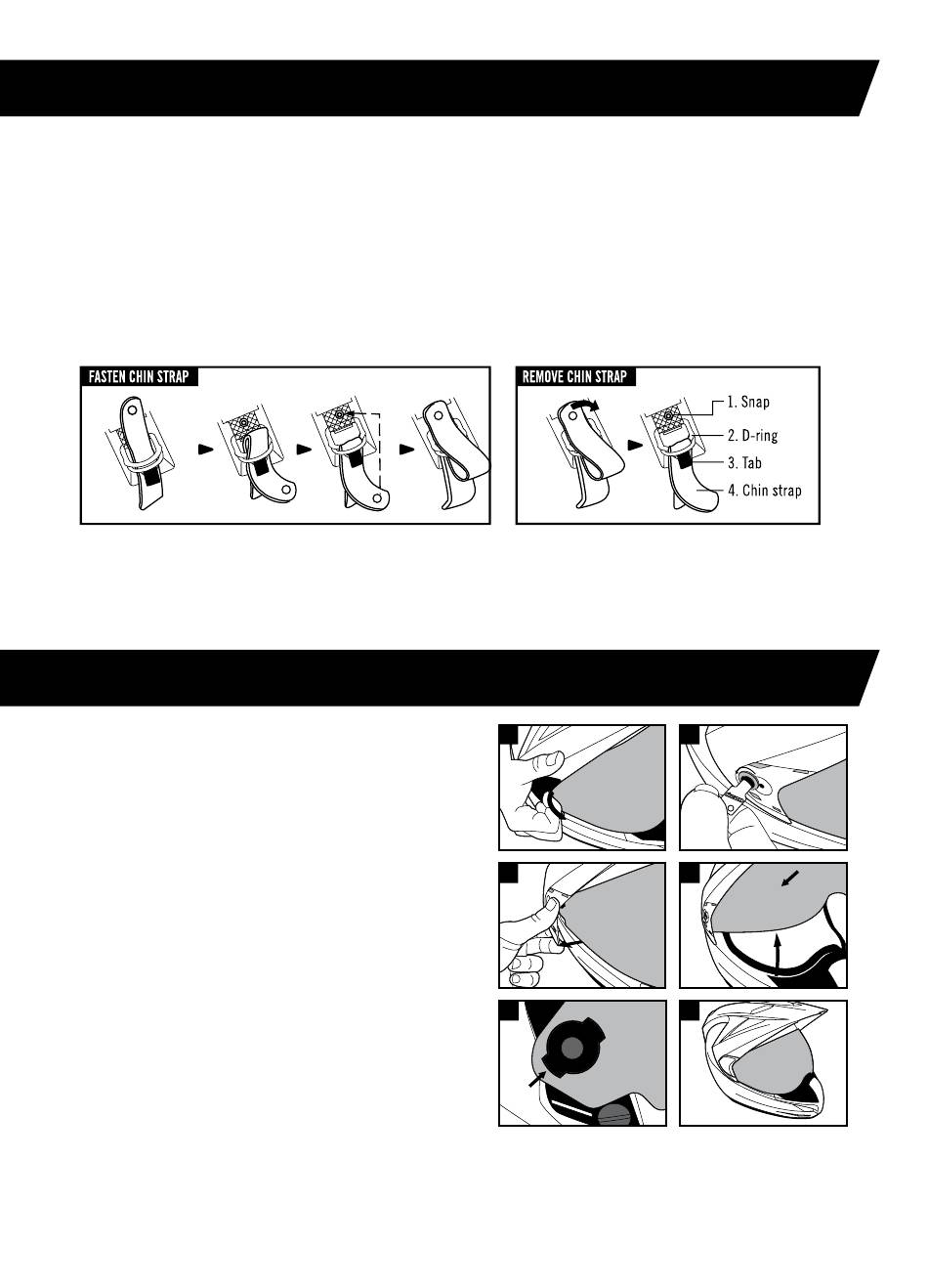 FASTEN CHIN STRAP

REMOVE CHIN STRAP

1. Snap
2. D-ring
3. Tab
4. Chin strap