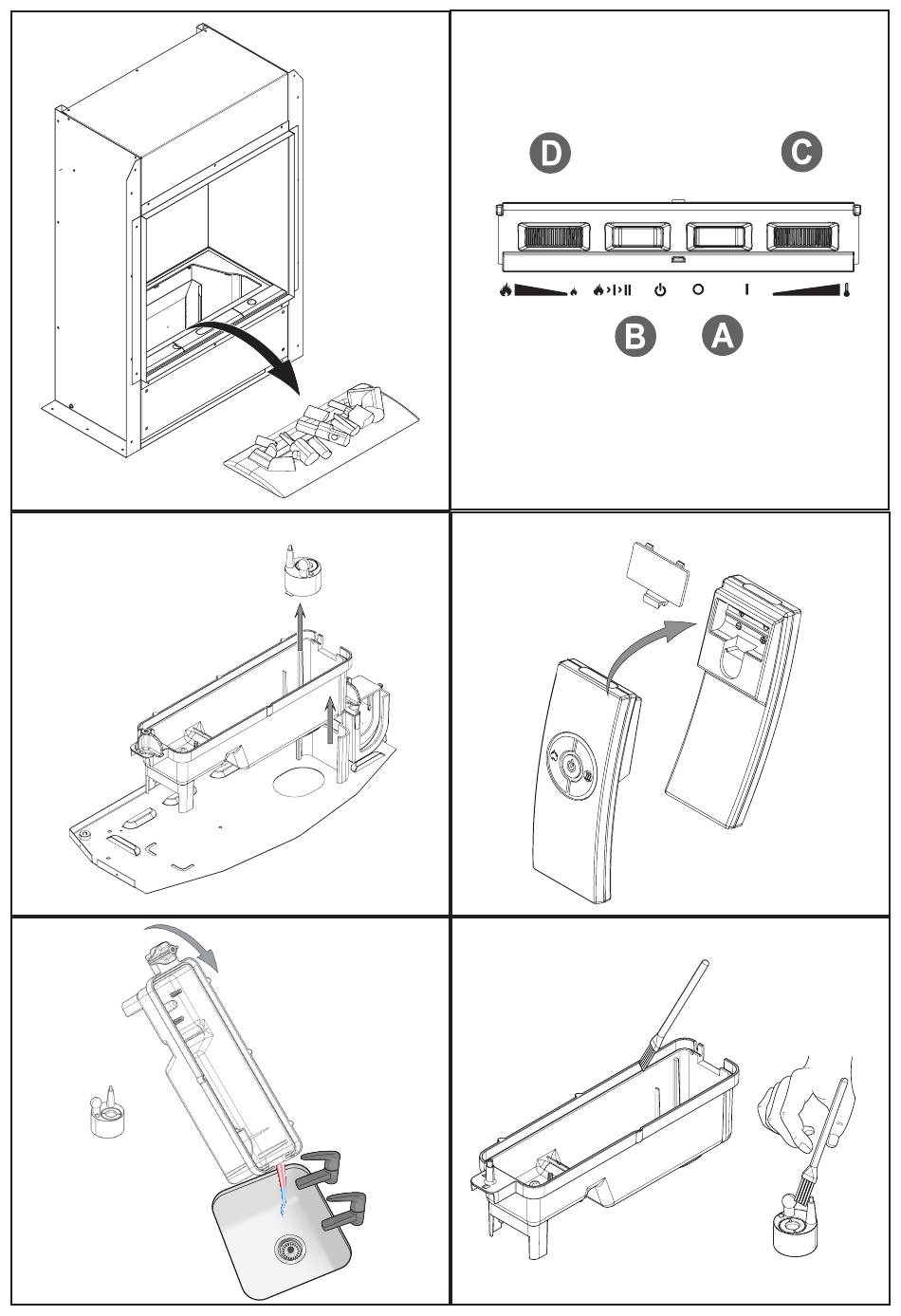 D
C
O
I
B
A